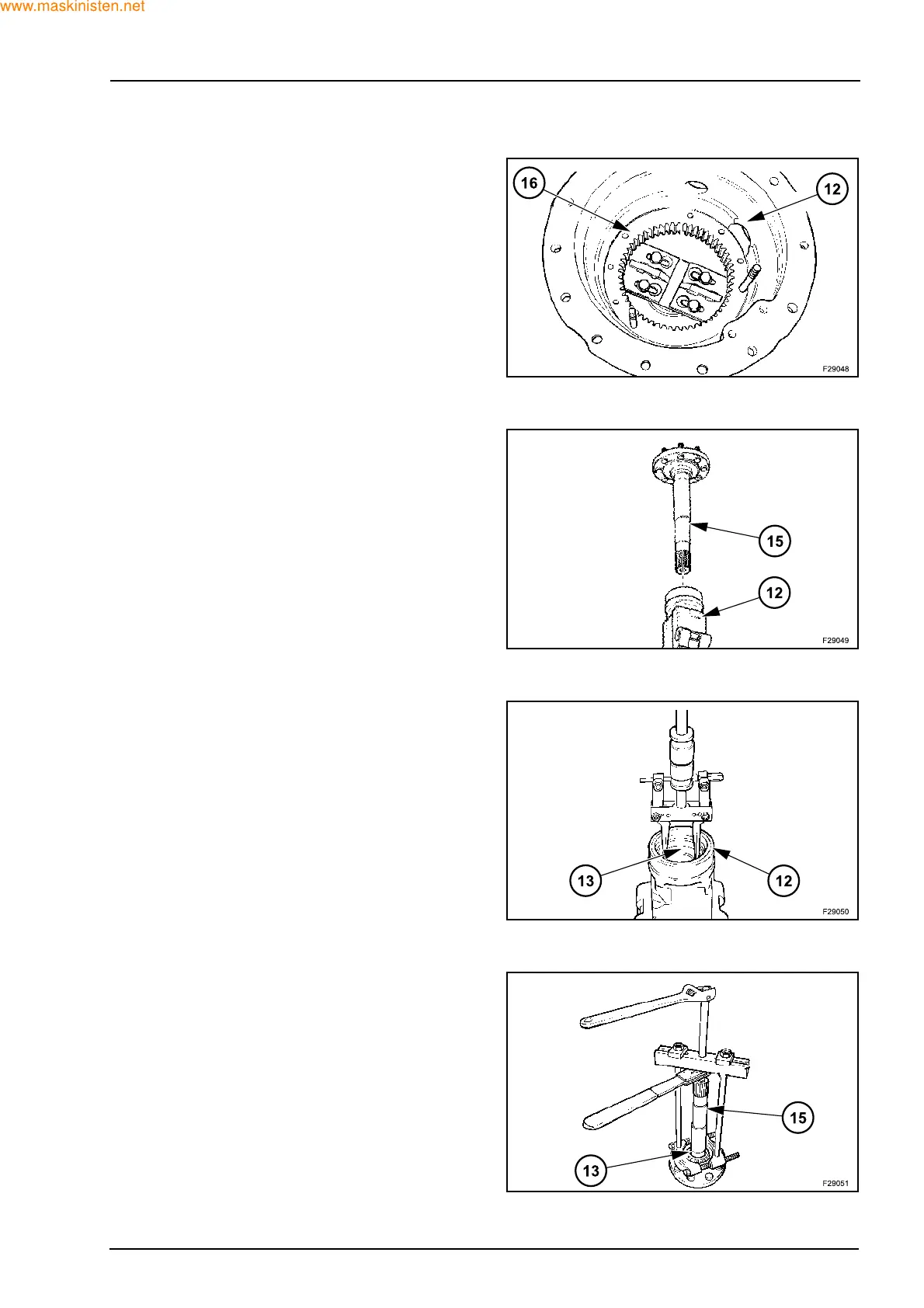 www.maskinisten.net

16
12
F29048

15
12
F29049

13
12
F29050

15
13
F29051