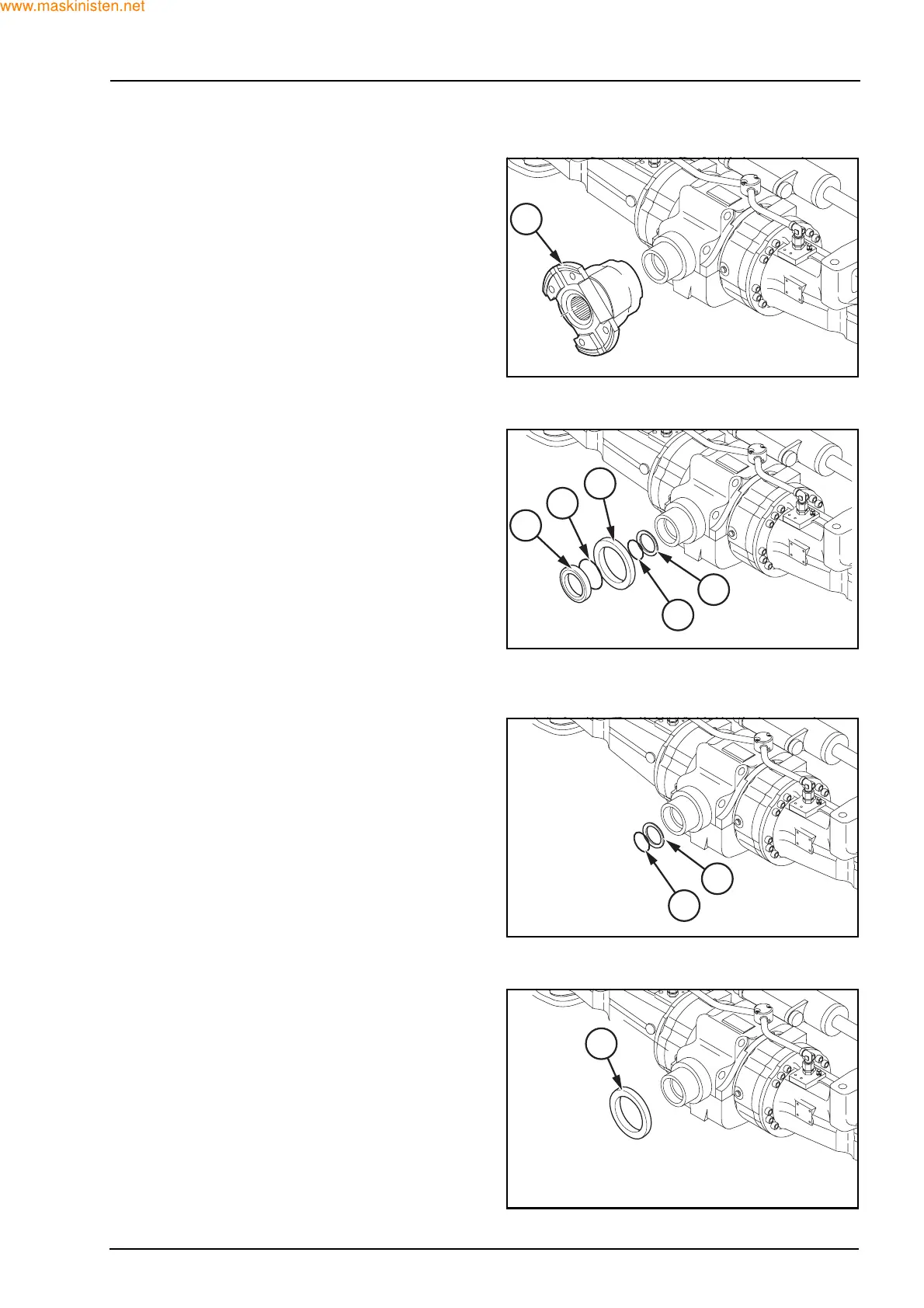 www.maskinisten.net