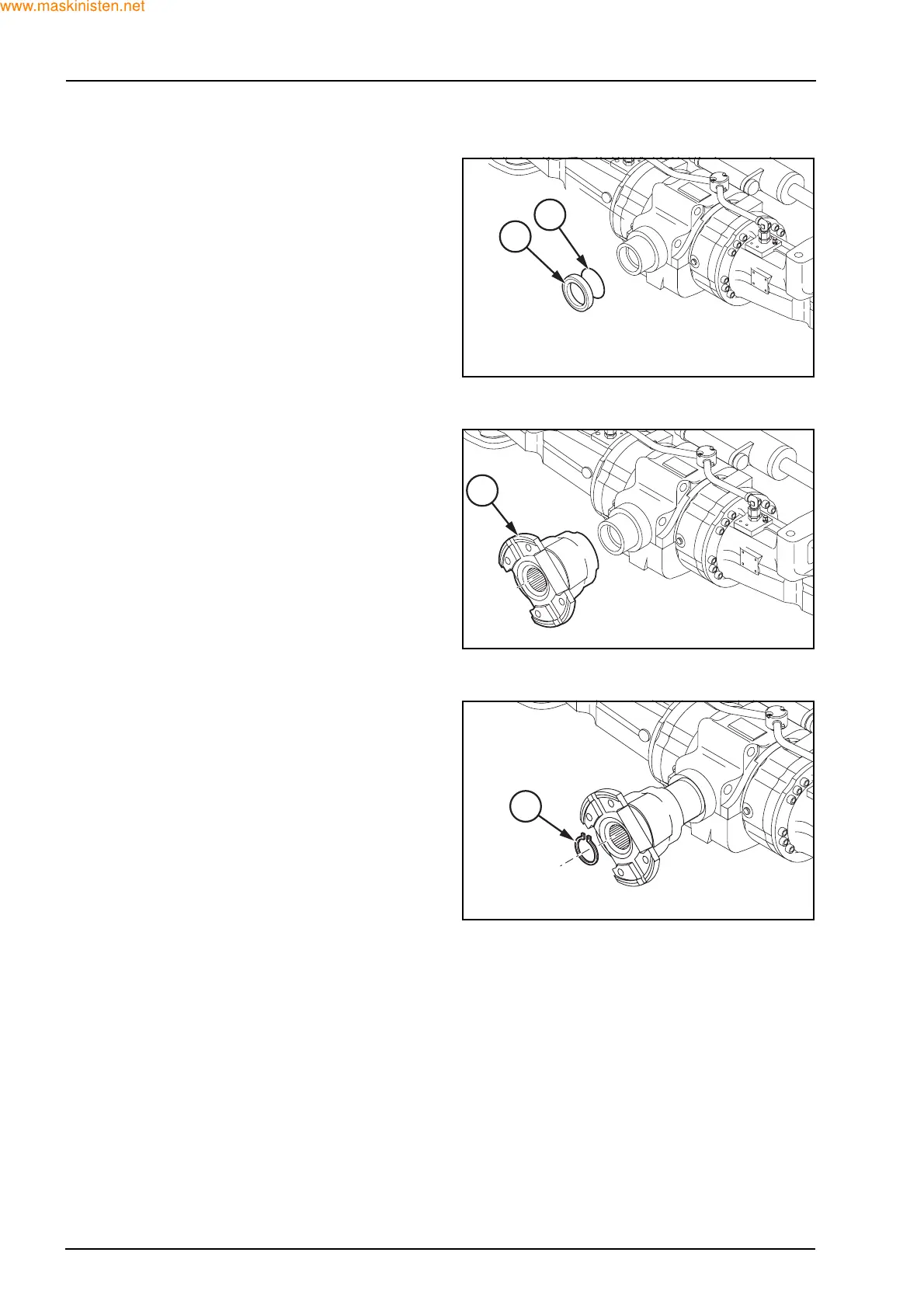 www.maskinisten.net