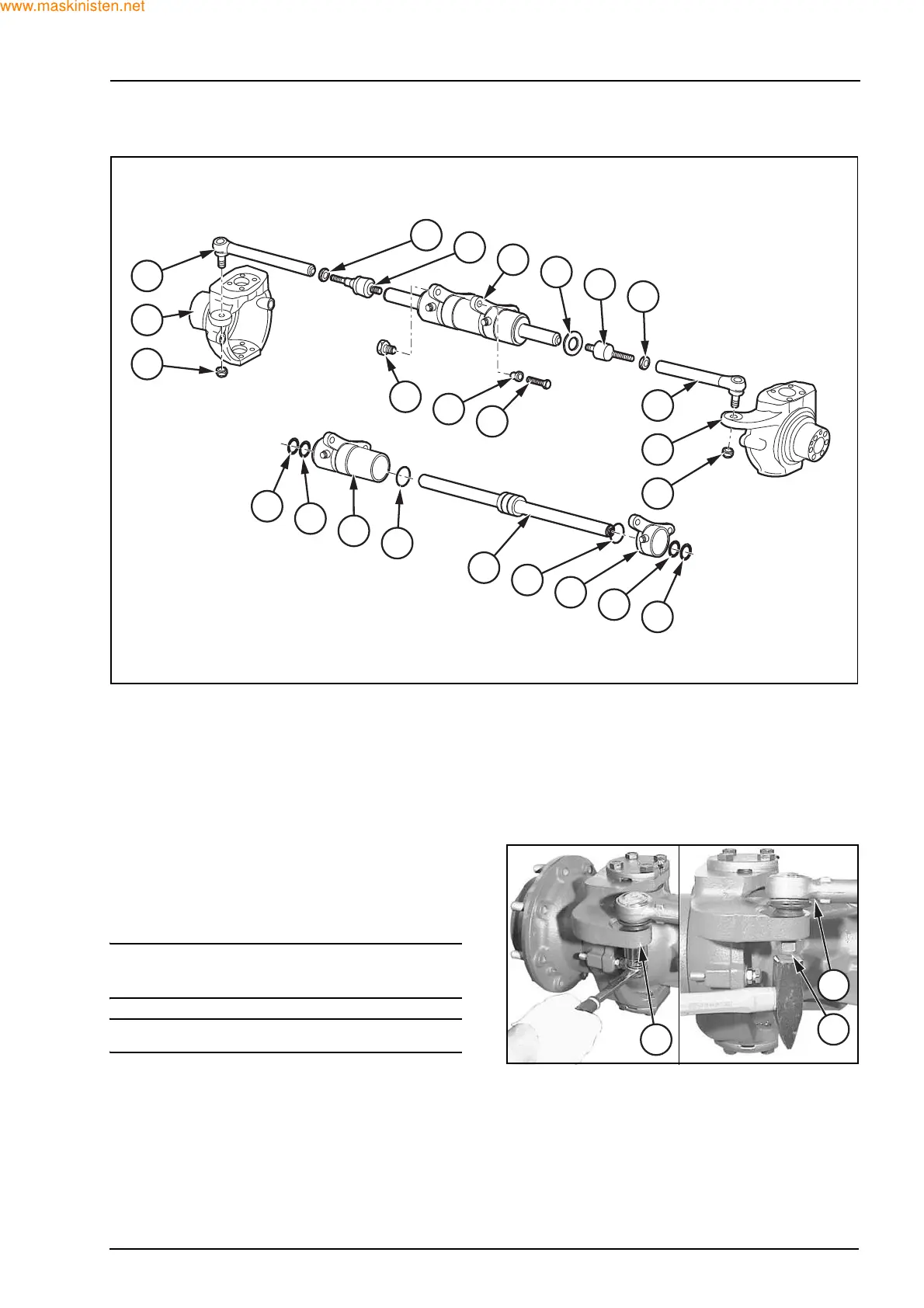 www.maskinisten.net