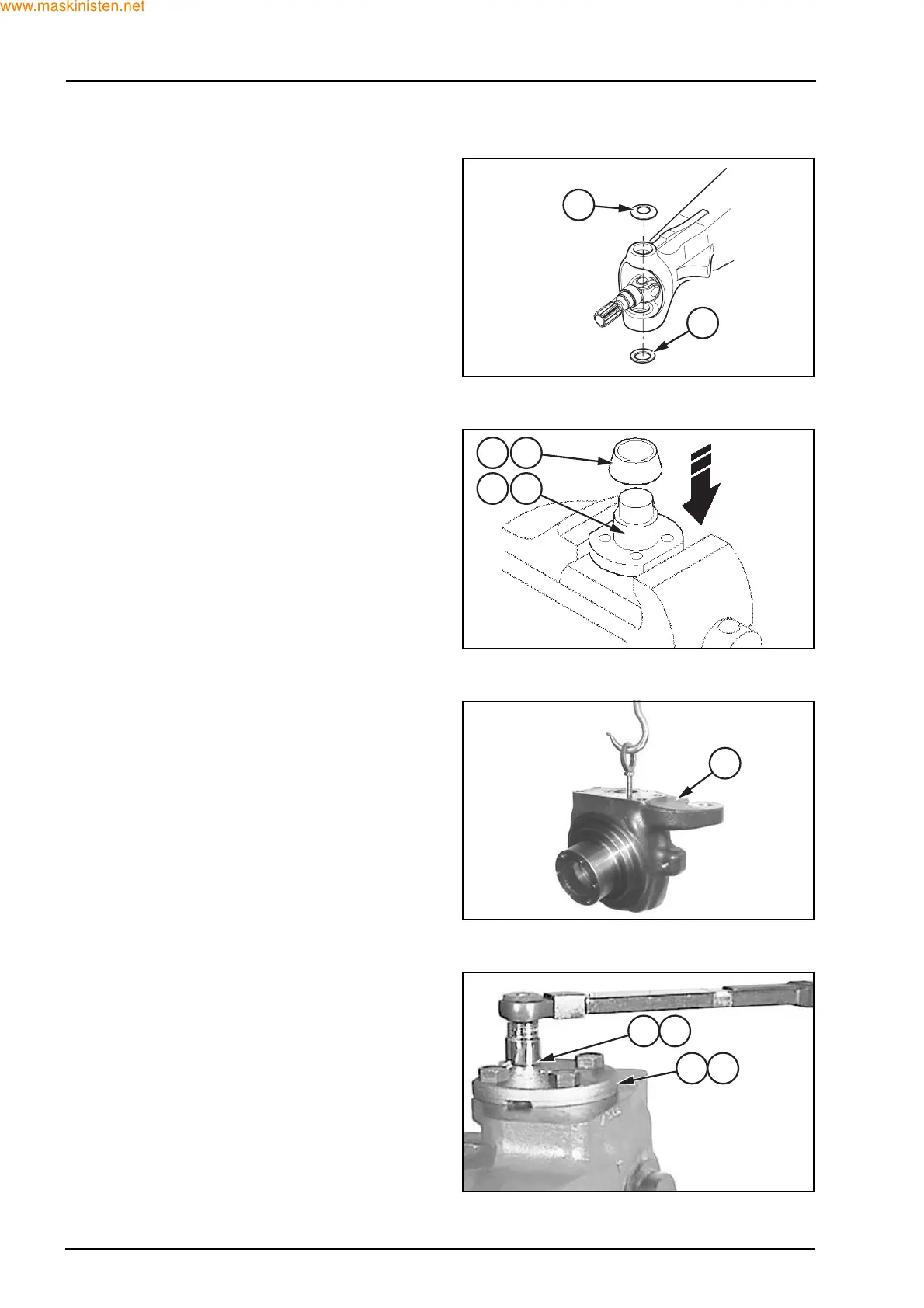 www.maskinisten.net