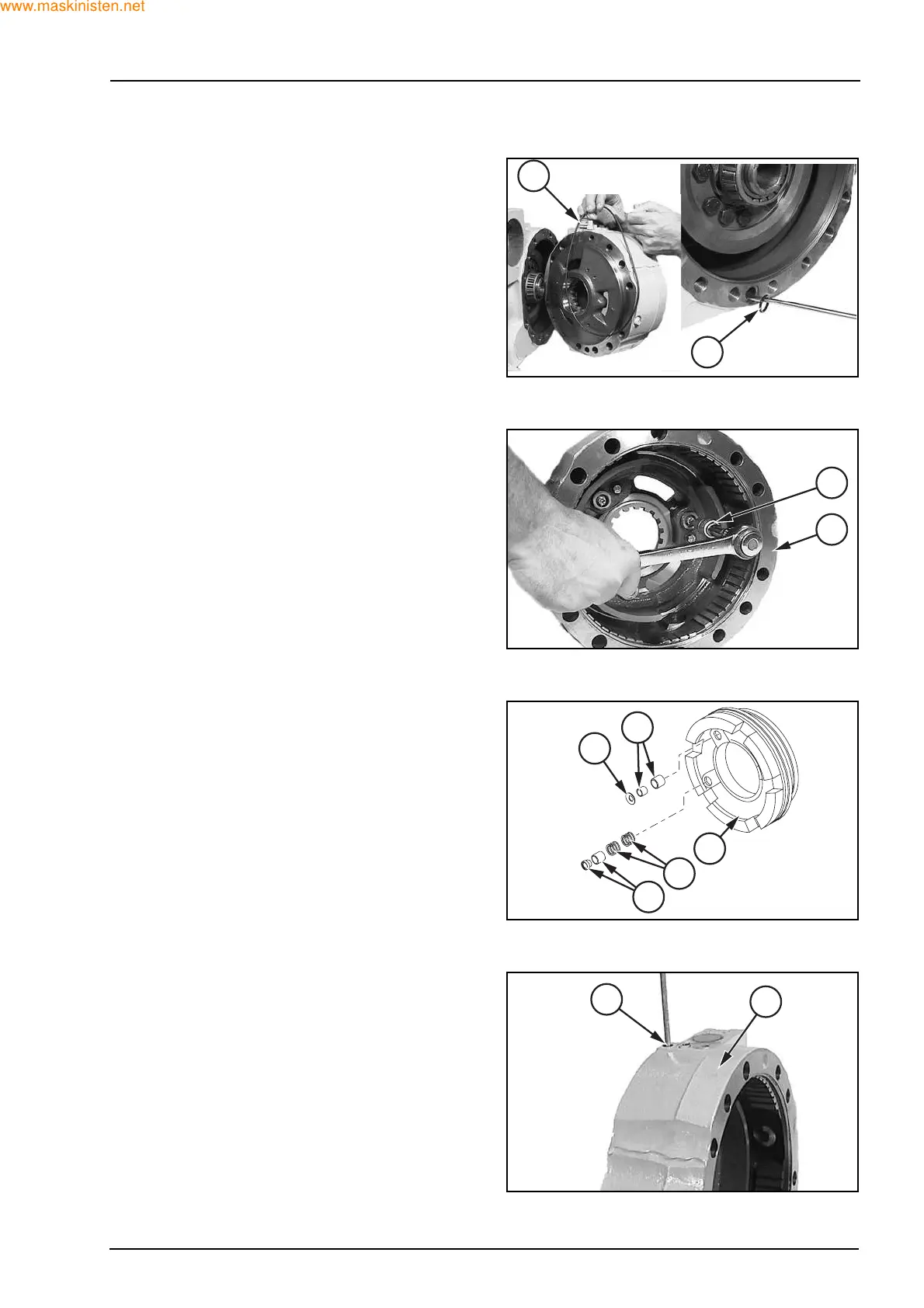 www.maskinisten.net