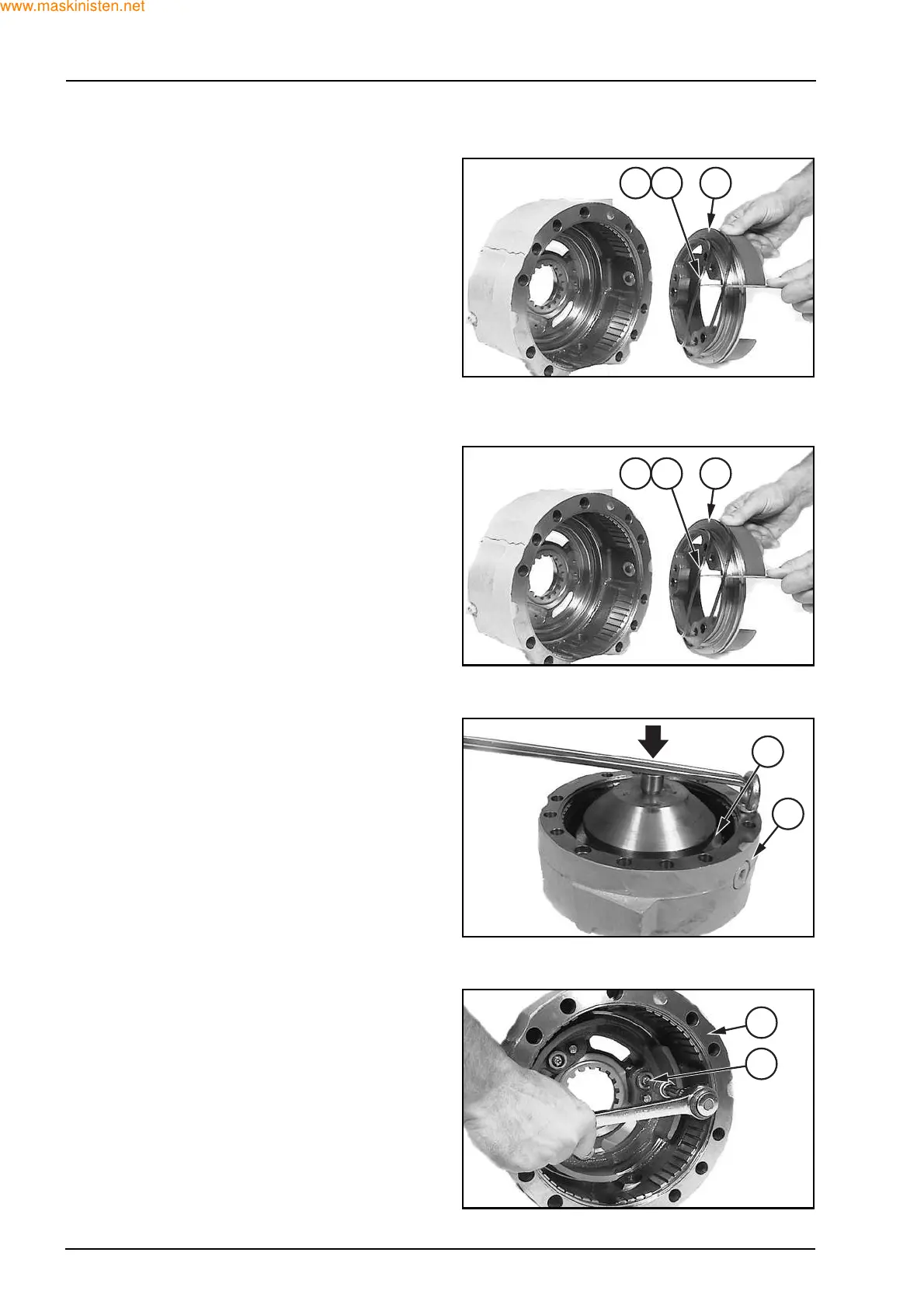 www.maskinisten.net