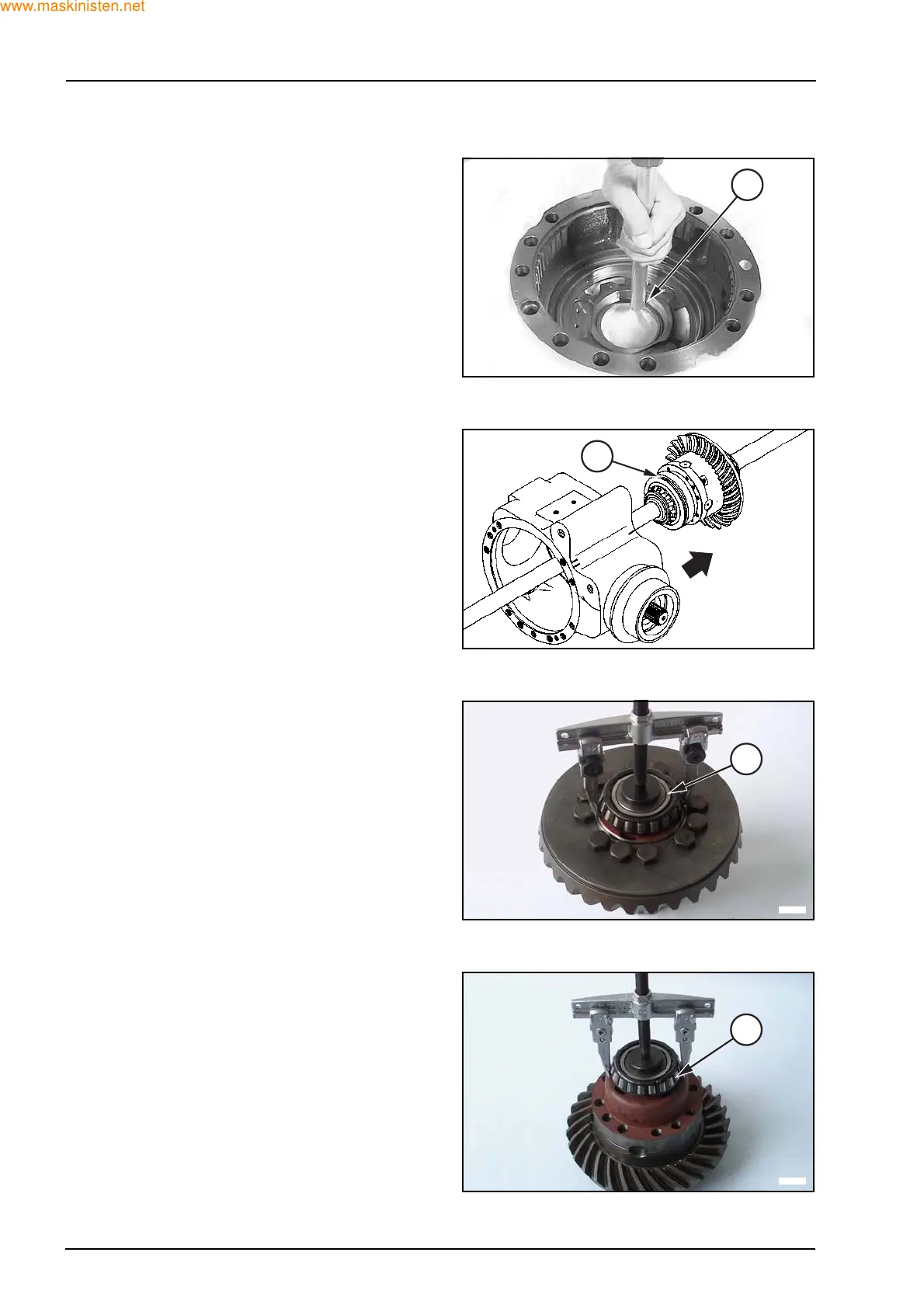 www.maskinisten.net