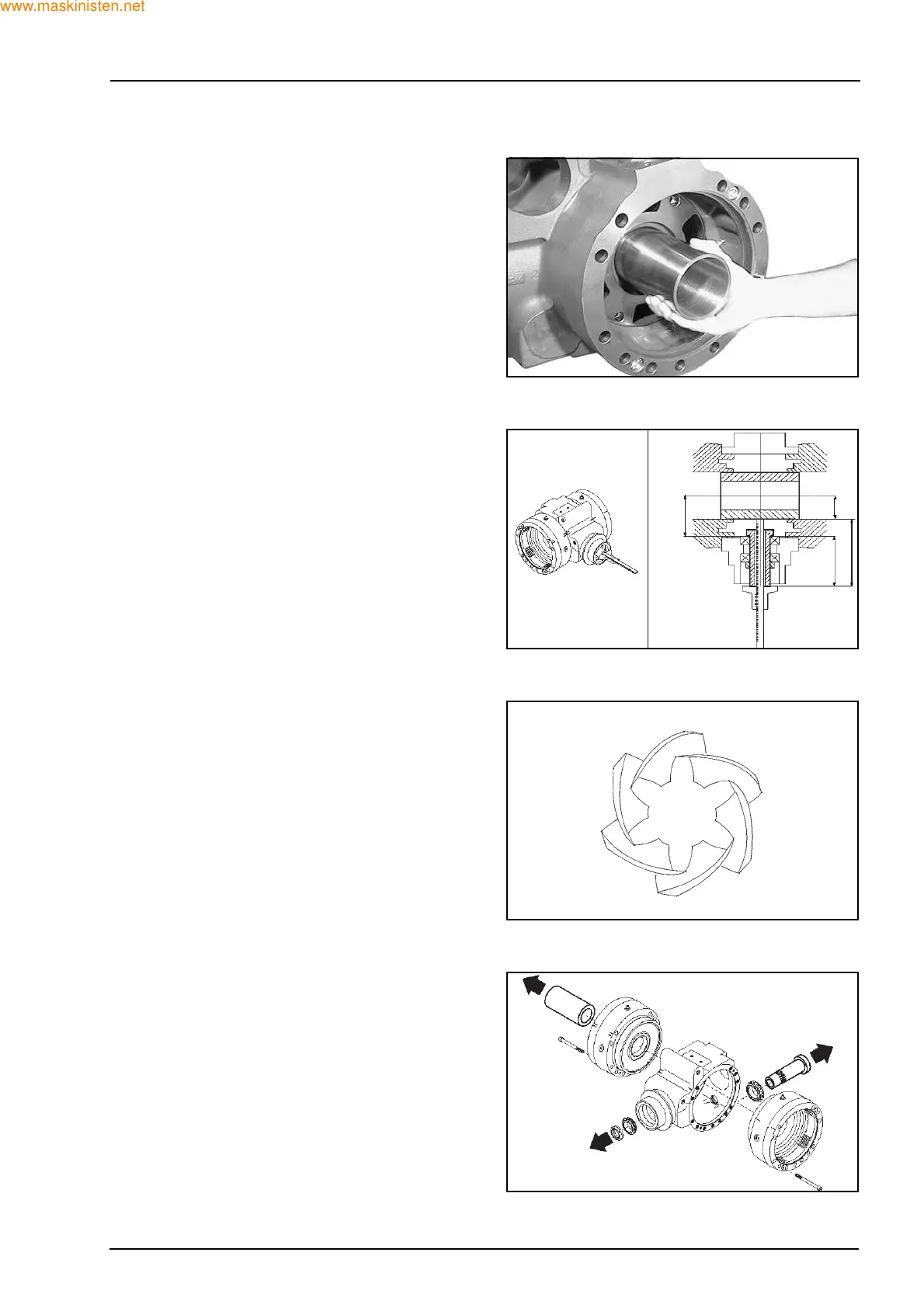 www.maskinisten.net