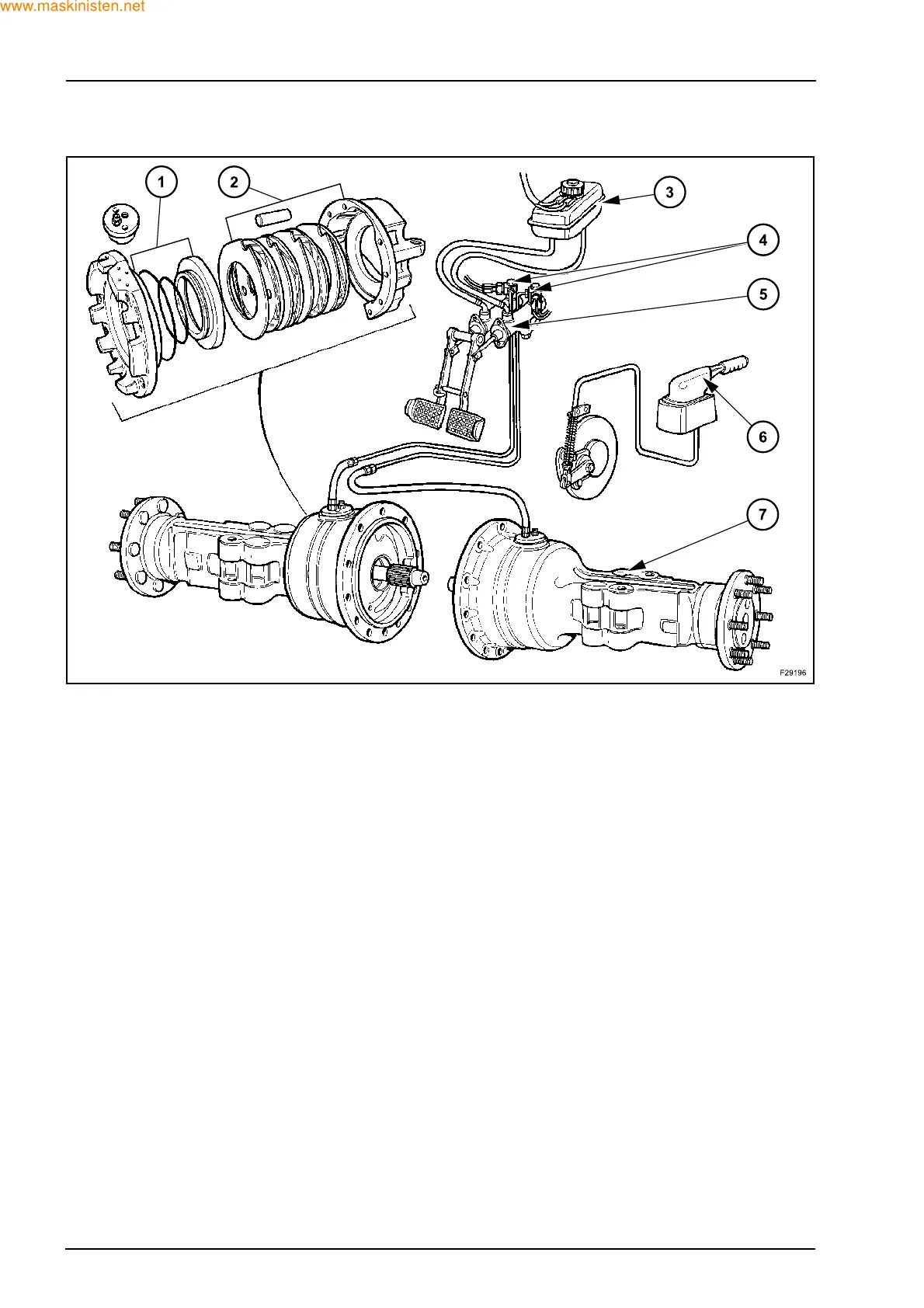 www.maskinisten.net

1
2
3
4
5
6
7
F29196