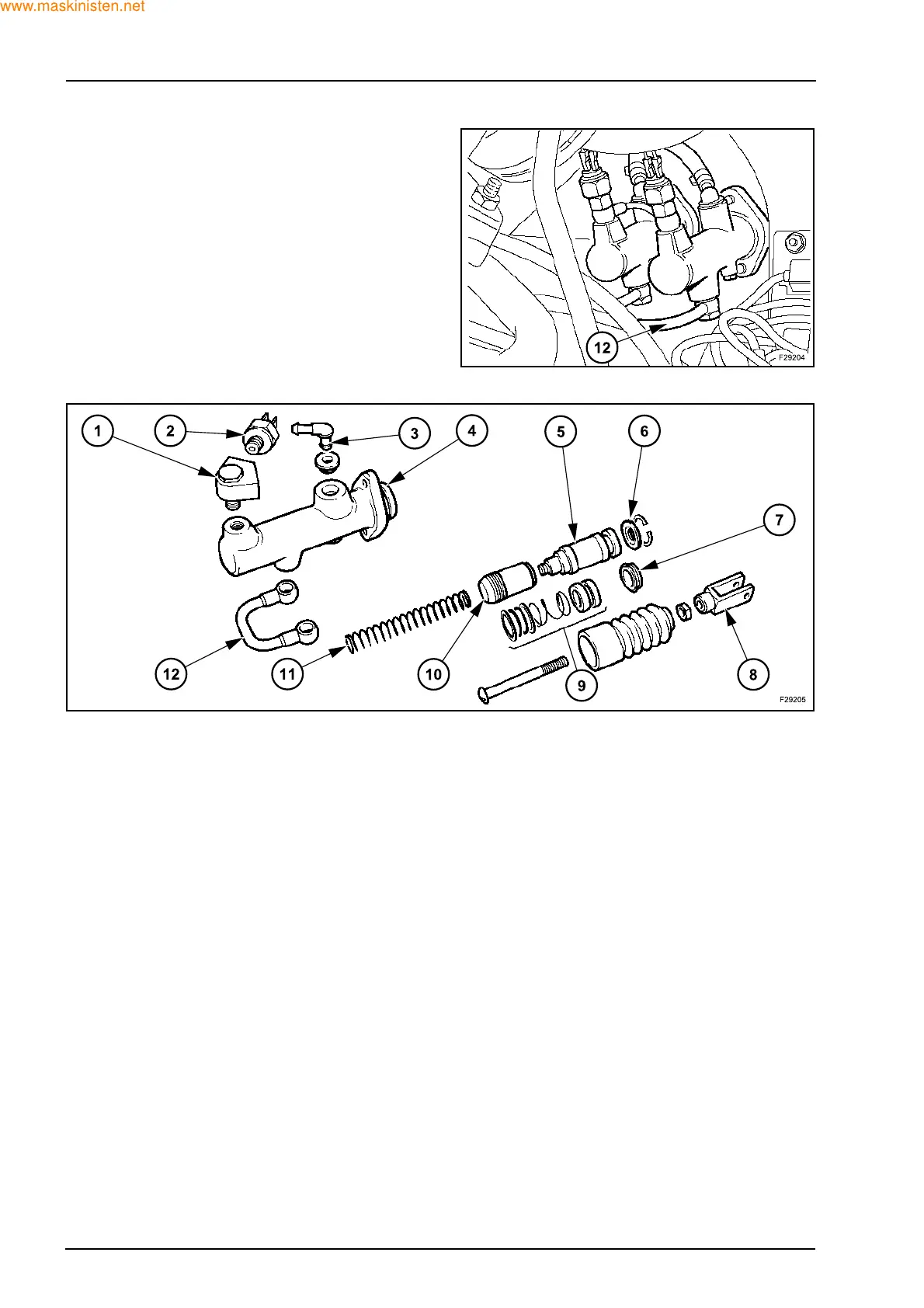 www.maskinisten.net

12

F29204

1
2
3
4
5
6
7
12
11
10
9
8

F29205