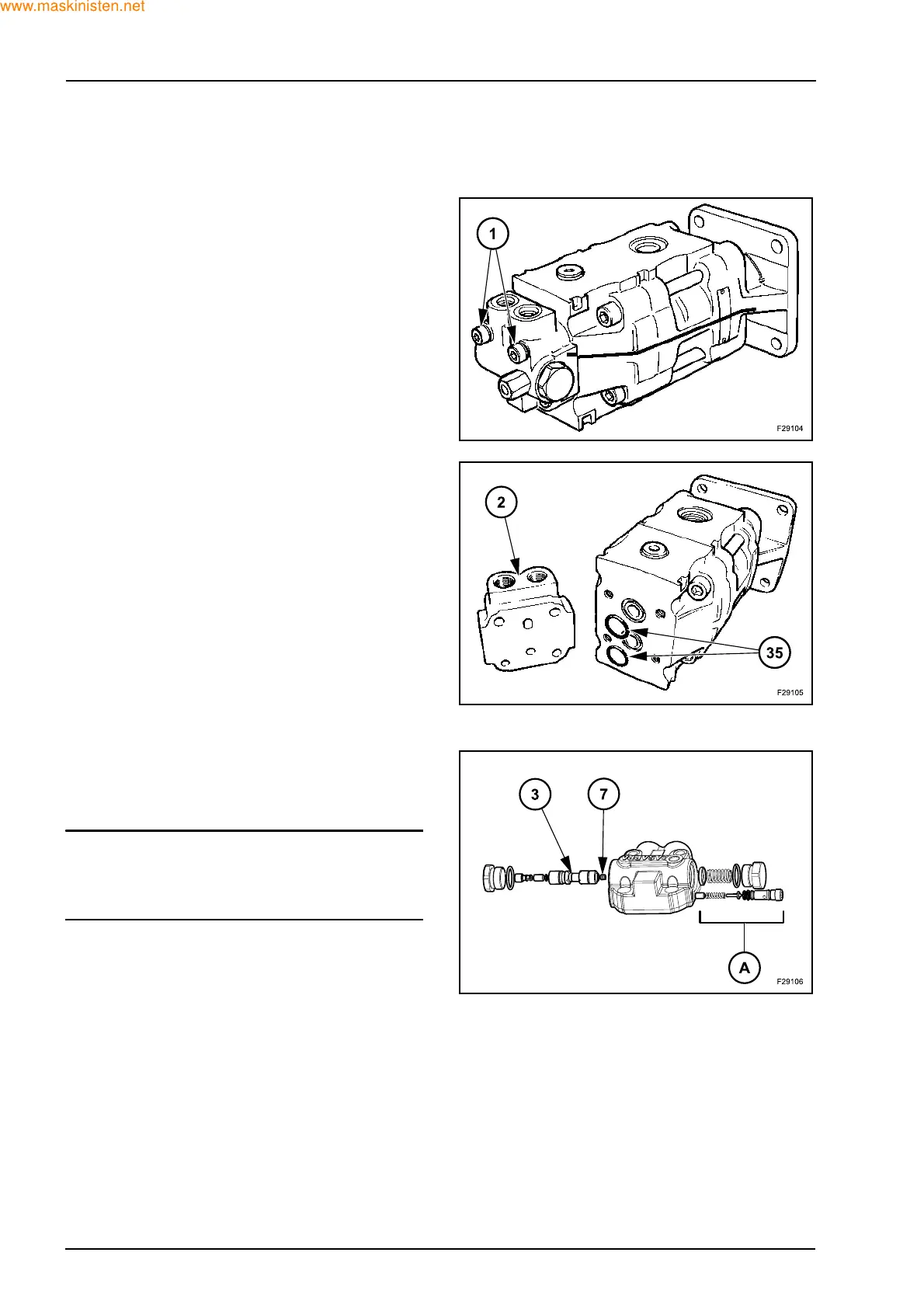 www.maskinisten.net

1

F29104

2

35

F29105

3

7

A

F29106