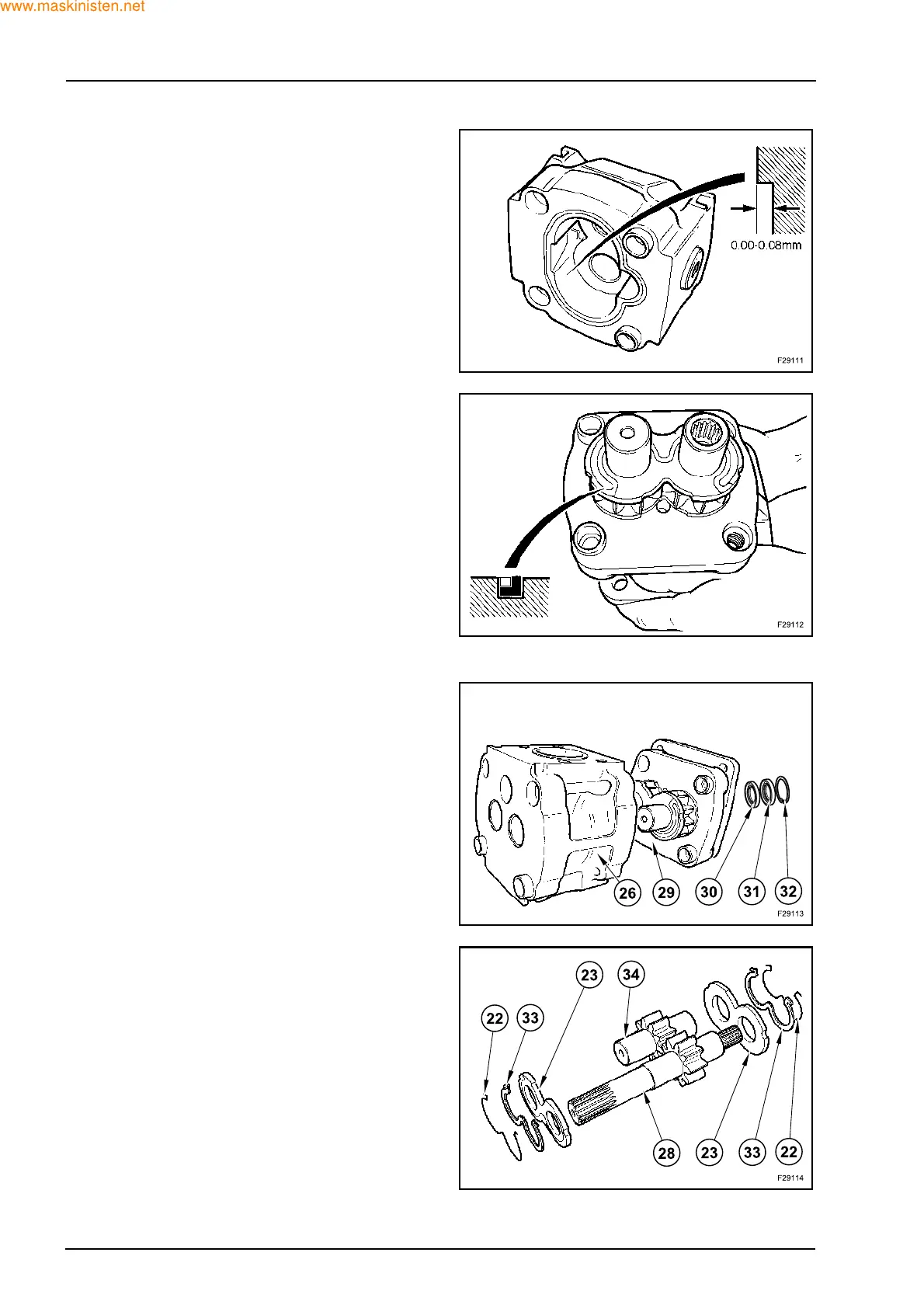 www.maskinisten.net

0.00-0.08mm

F29111

F29112

26 29 30 31 32

F29113

23 34

22 33

28 23 33 22

F29114