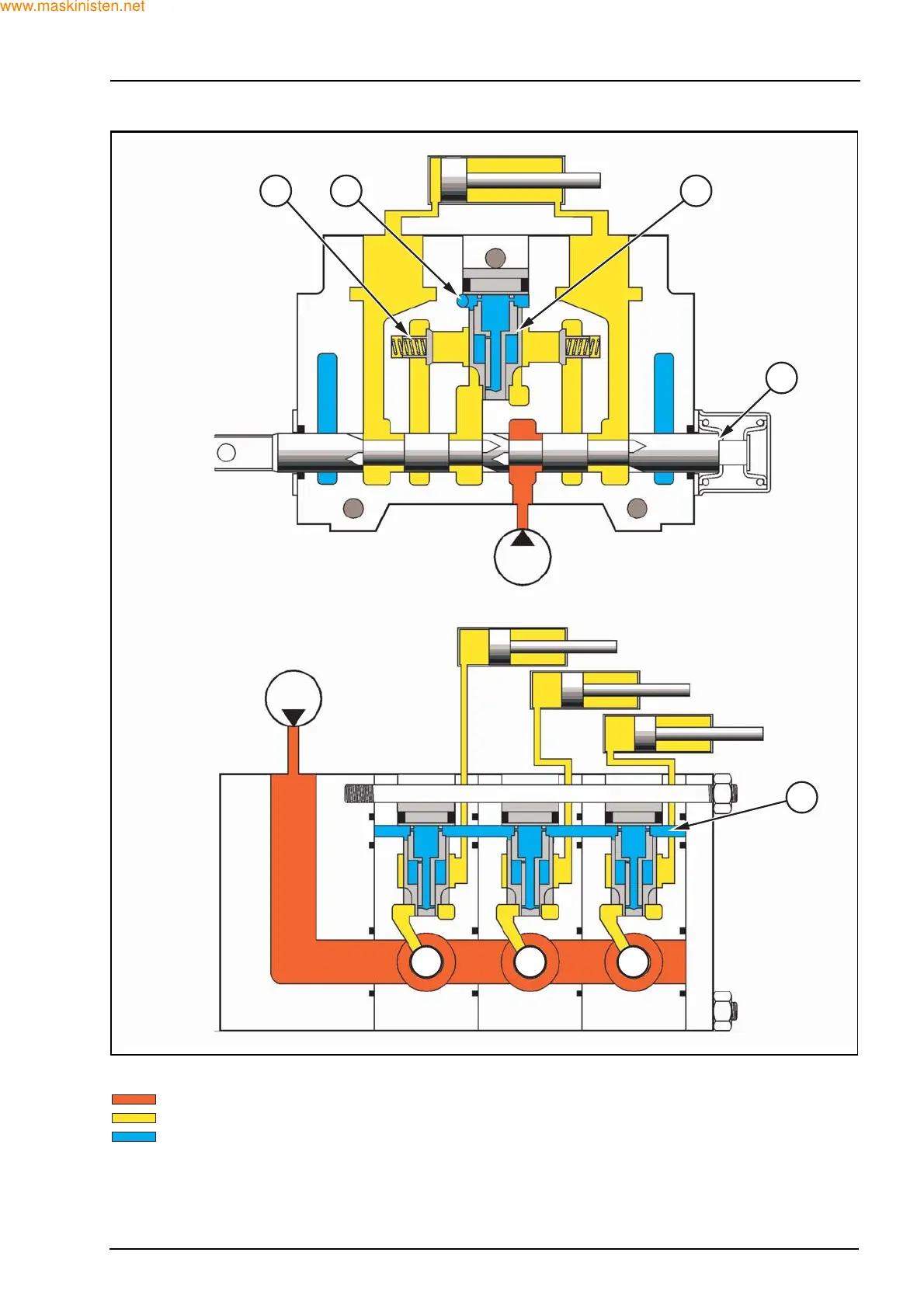 www.maskinisten.net