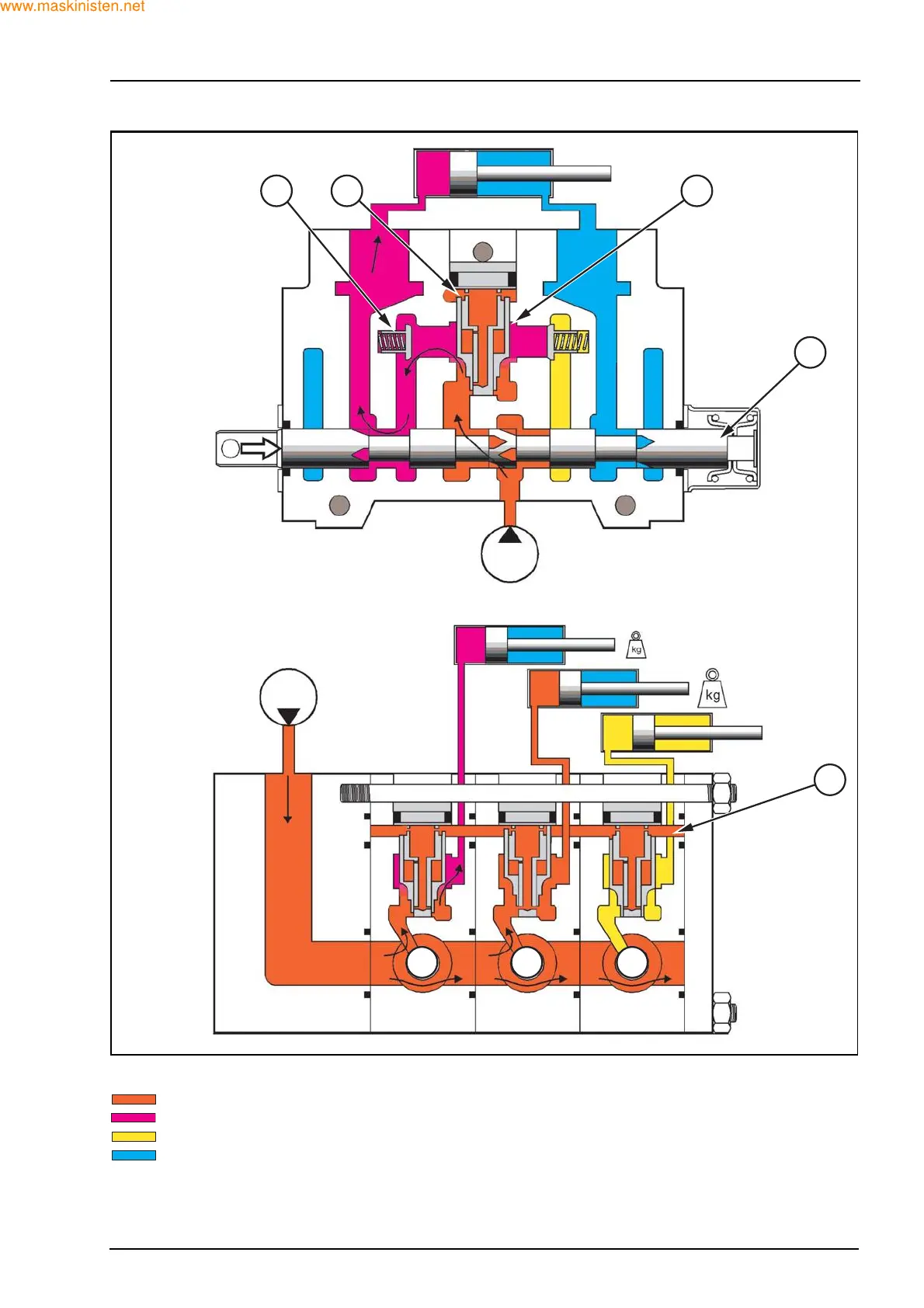 www.maskinisten.net

kg

kg