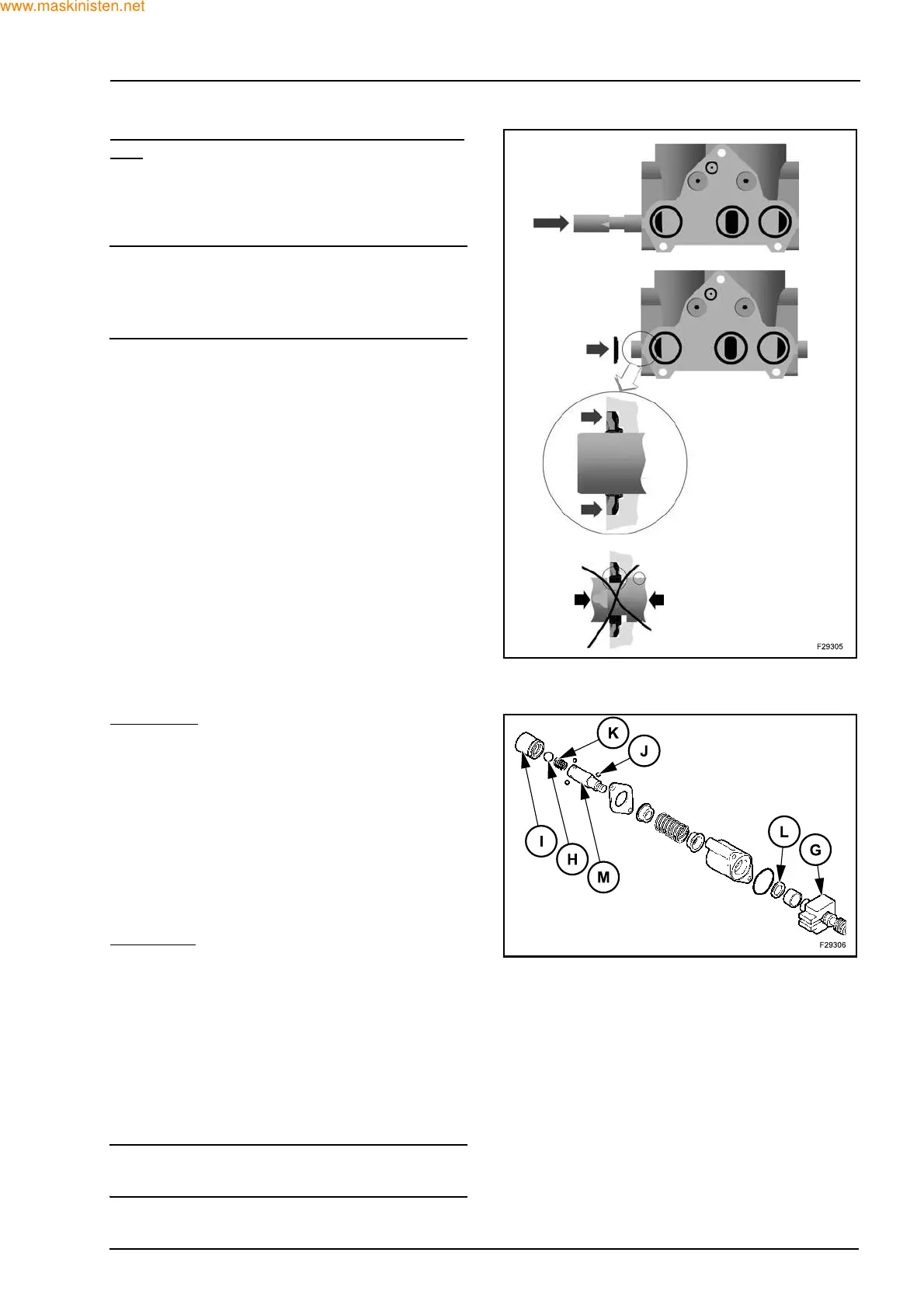 www.maskinisten.net

F29305

K
J
I
H
M
L
G
F29306