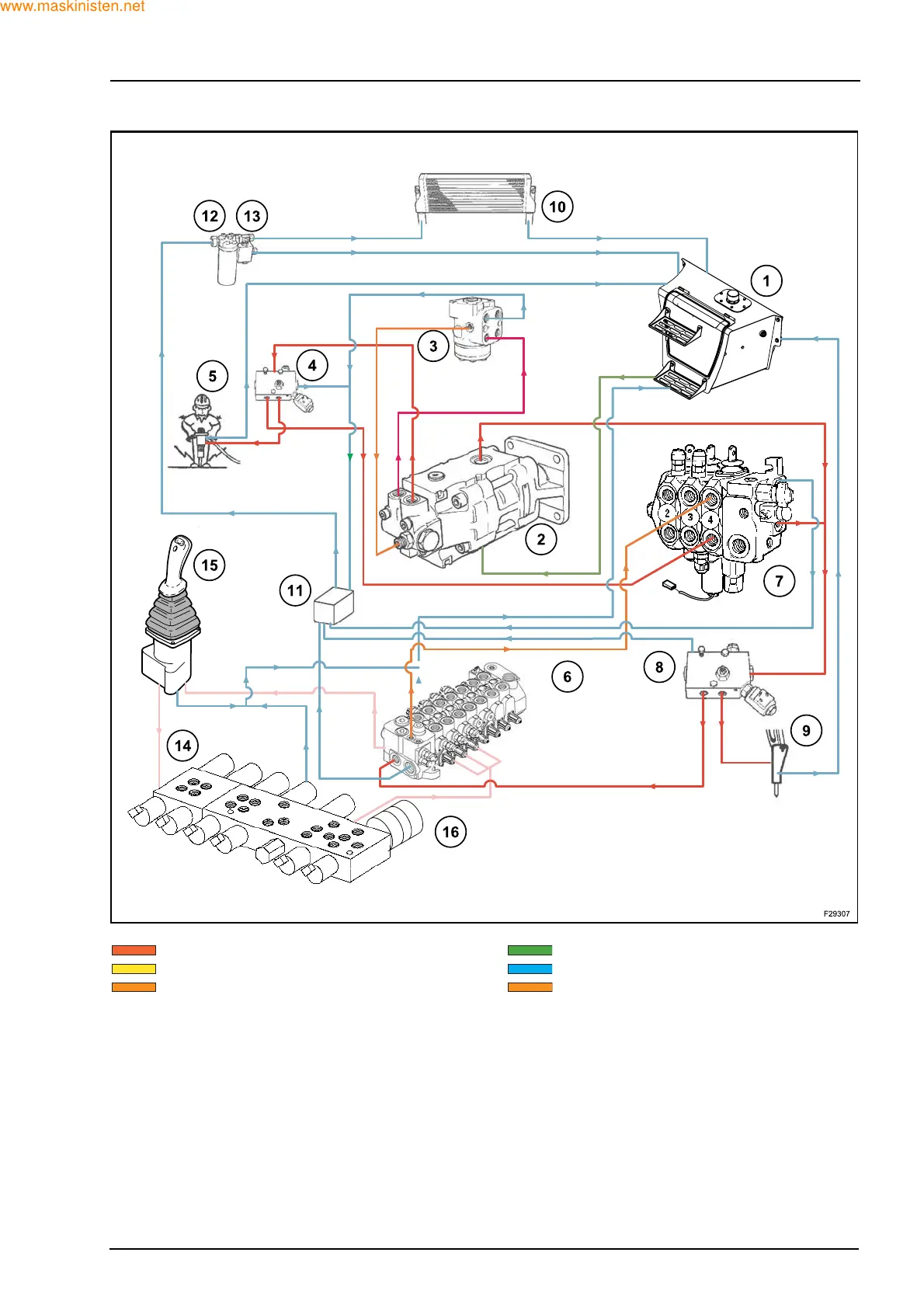 www.maskinisten.net

12 13

10

1

3

4

5

2

2 3 4

7

15

11

6

8

9

14

16

F29307