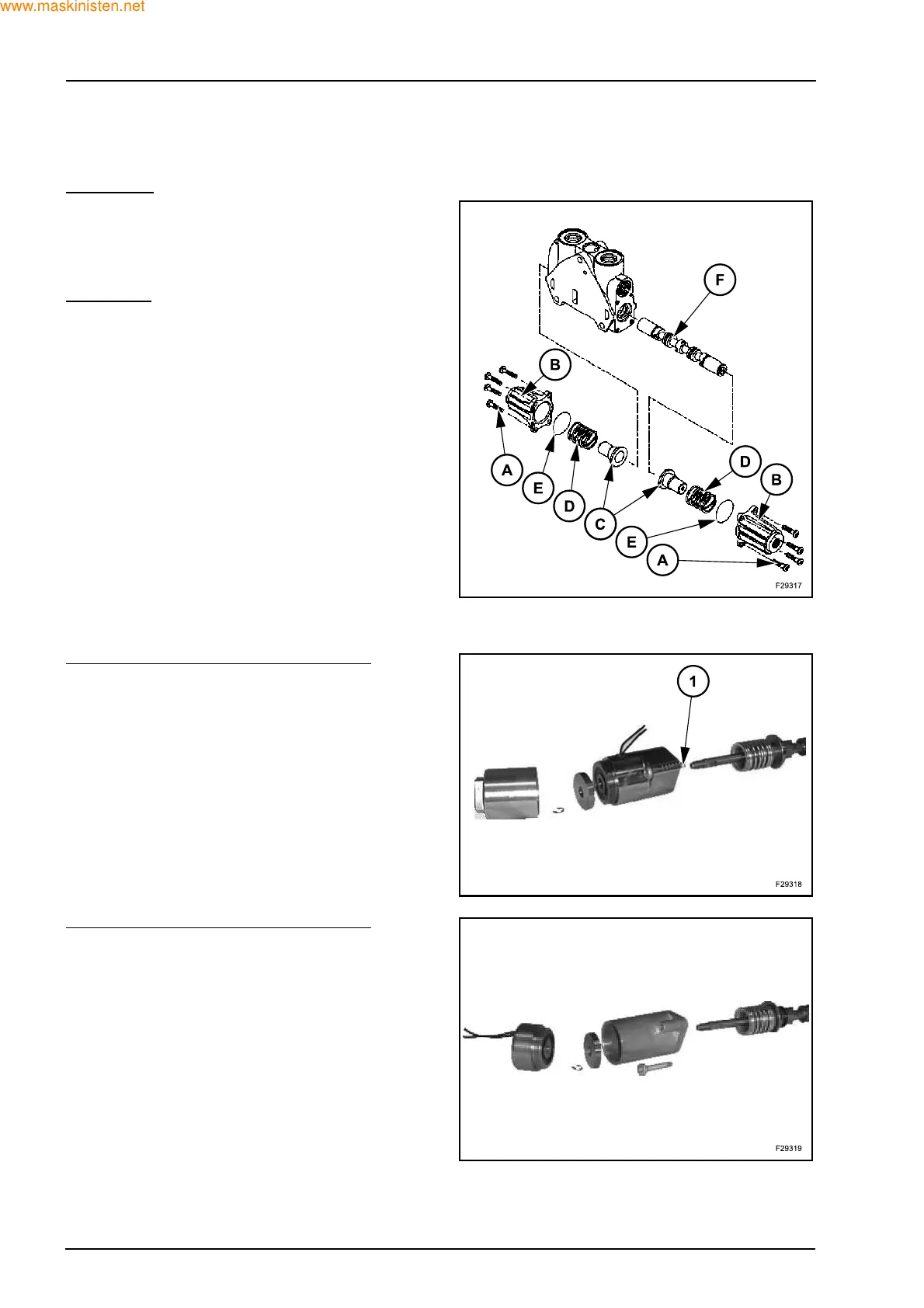 www.maskinisten.net

F

B

A

E

D

C

D

B

E

A

F29317

1

F29318

F29319