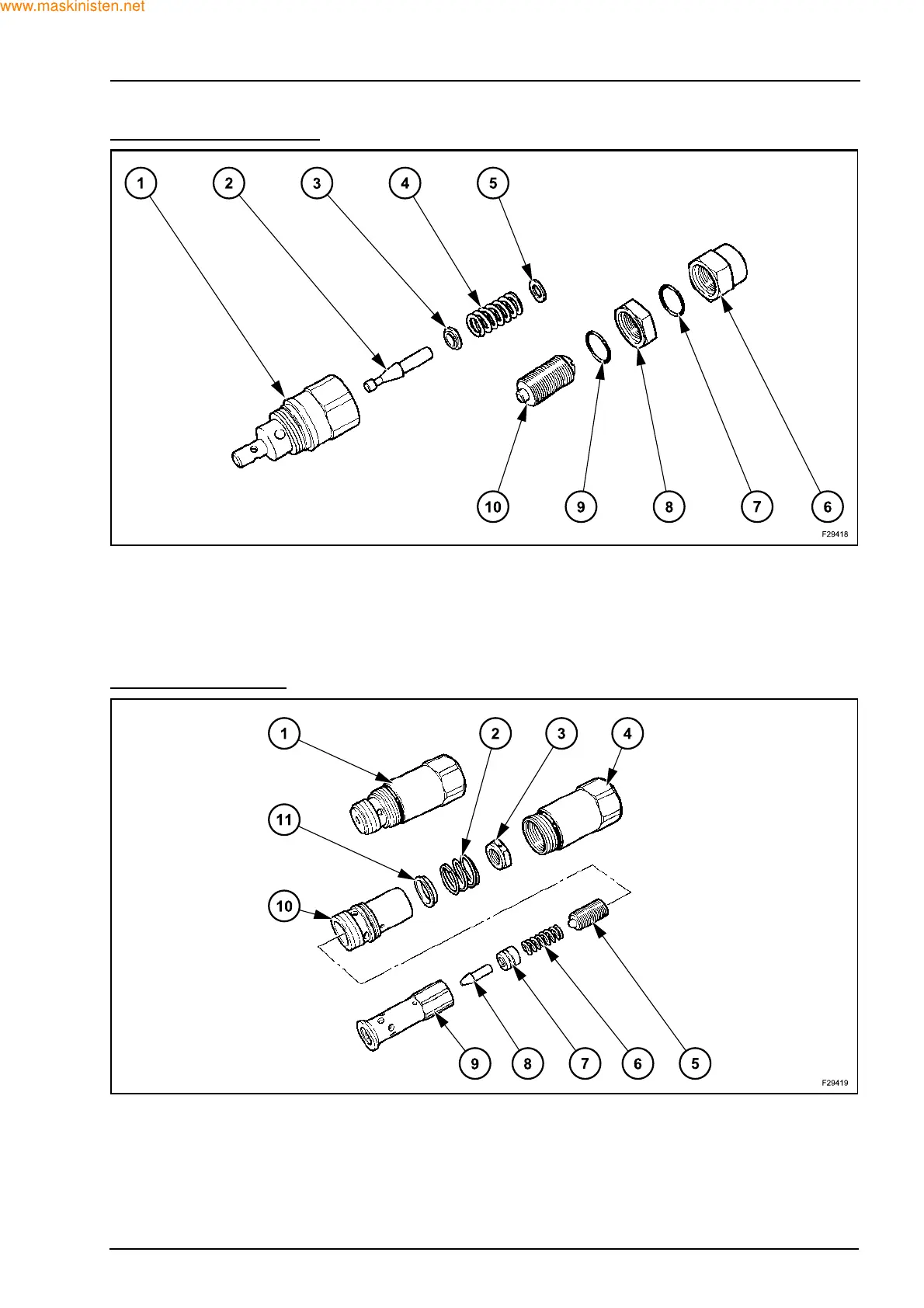 www.maskinisten.net

1 2 3 4 5

10 9 8 7 6

F29418

1 2 3 4

11

10

9 8 7 6 5

F29419