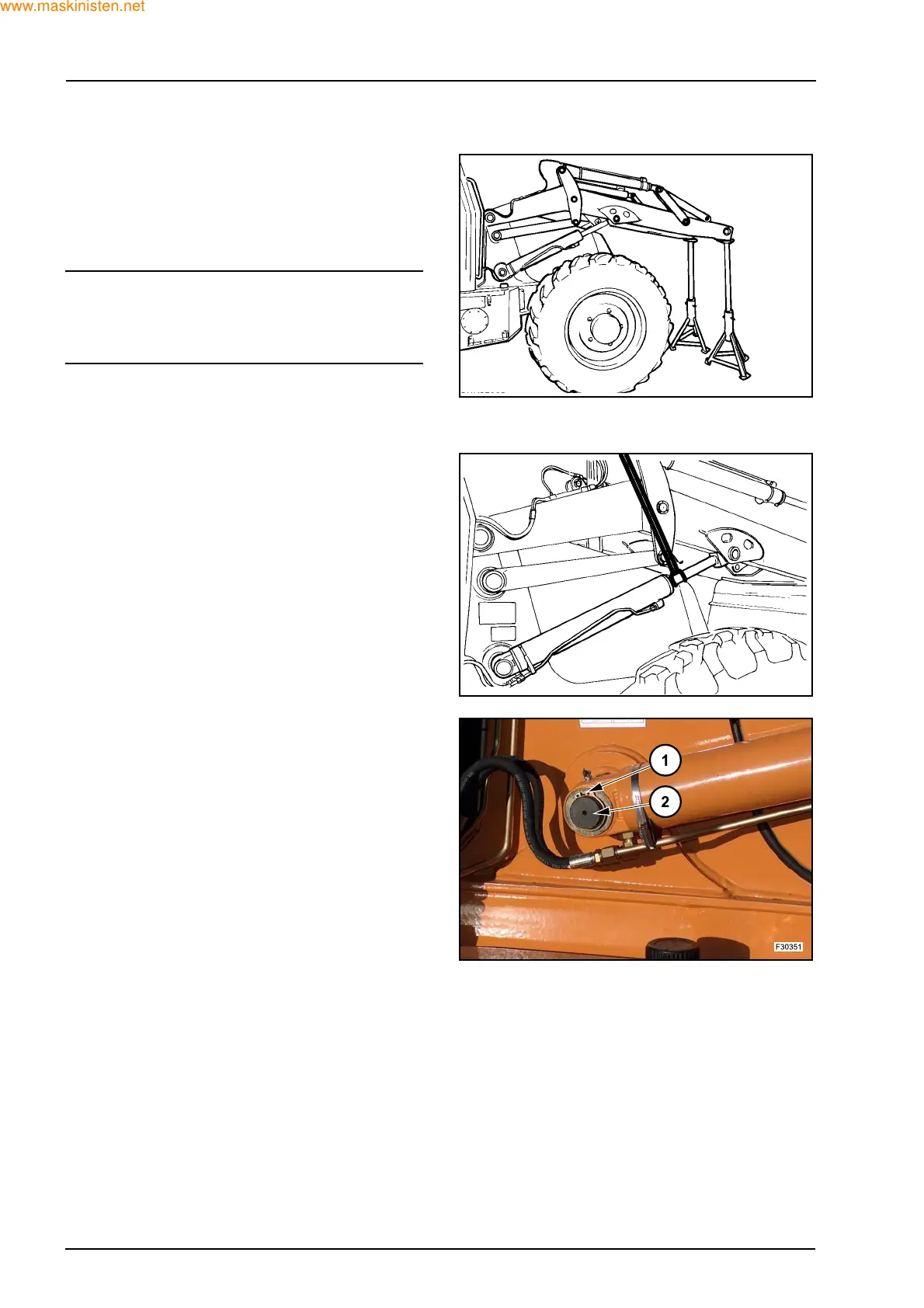 www.maskinisten.net

1

2

F30351