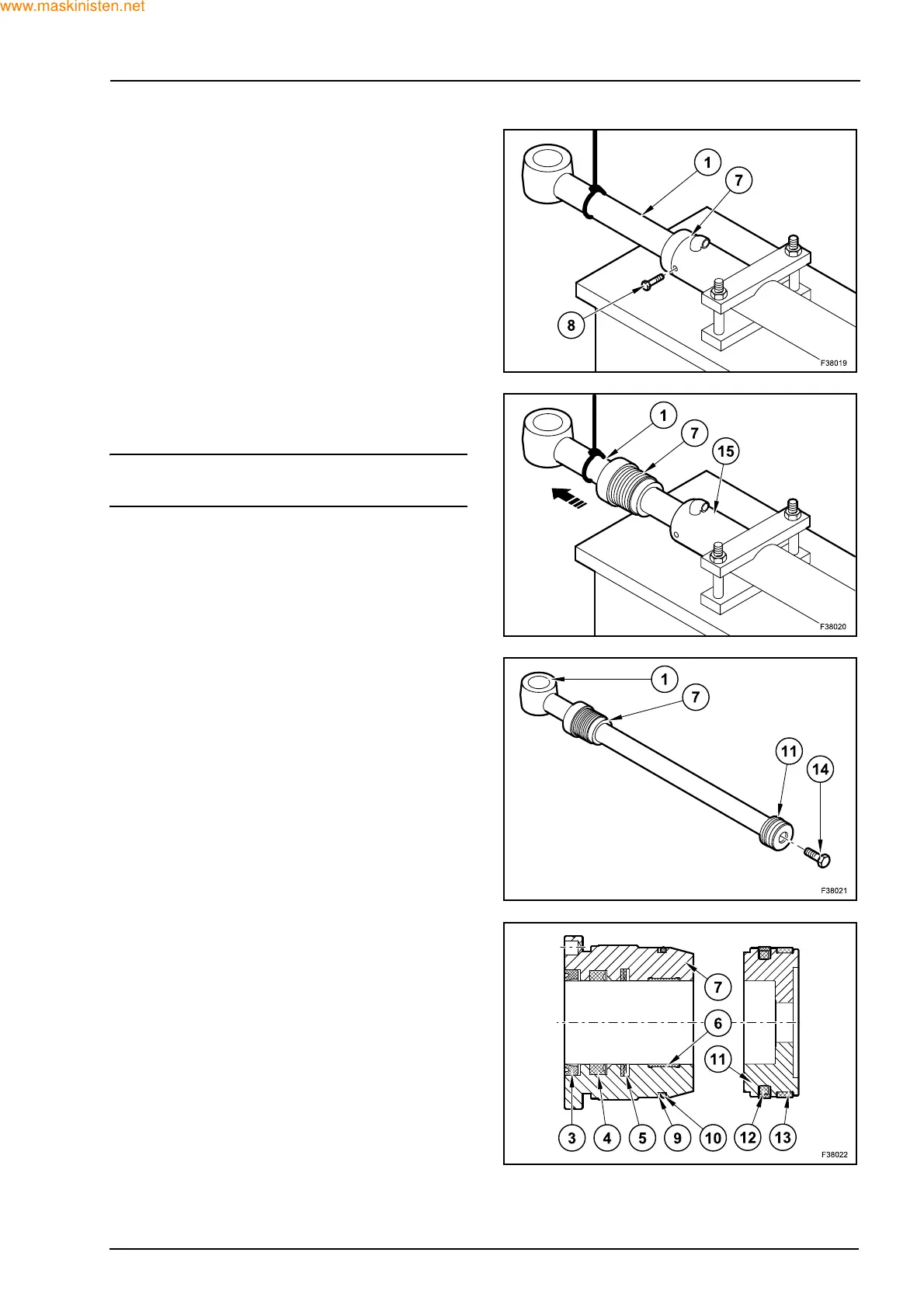 www.maskinisten.net

1
7
8
F38019

1
7
15
F38020

1
7
11
14
F38021

7
6
11
3
4
5
9
10
12
13
F38022