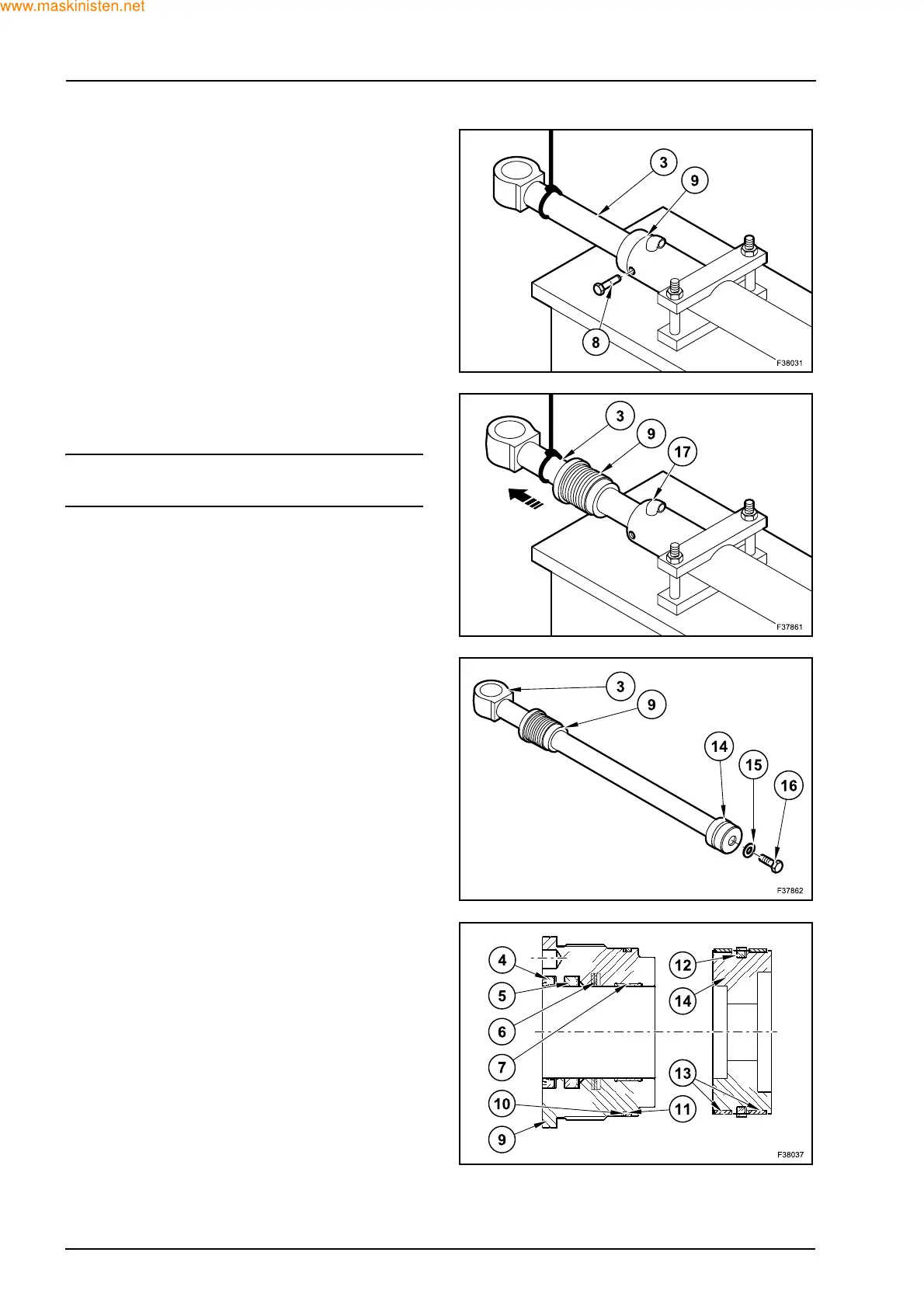 www.maskinisten.net

3
9
8
F38031

3
9
17
F37861

3
9
14
15
16
F37862

4
5
6
7
10
9
12
14
13
11
F38037