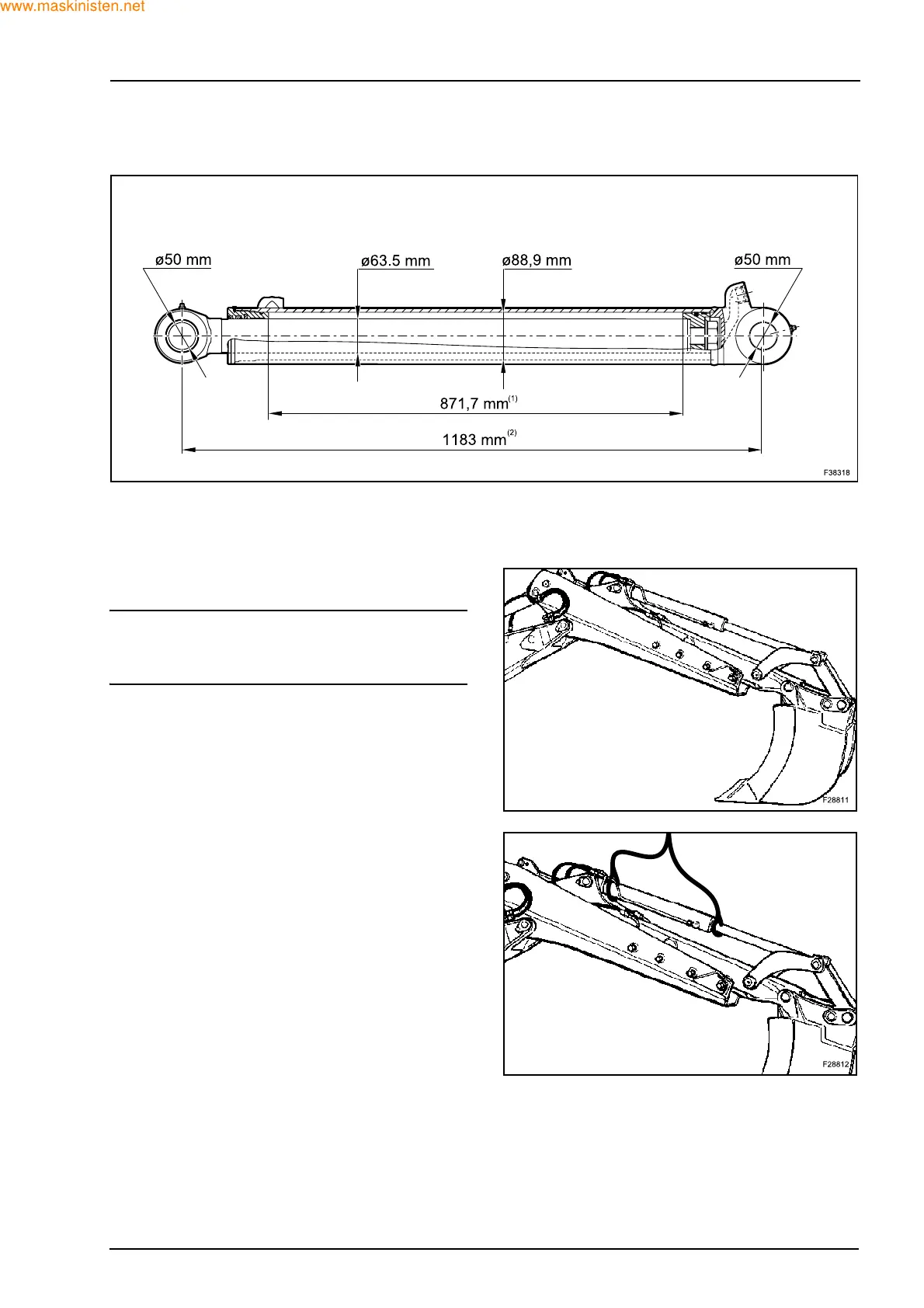 www.maskinisten.net

ø50 mm
ø63.5 mm
ø88,9 mm
ø50 mm
871,7 mm$^{(1)}$
1183 mm$^{(2)}$
F38318

F28811

F28812