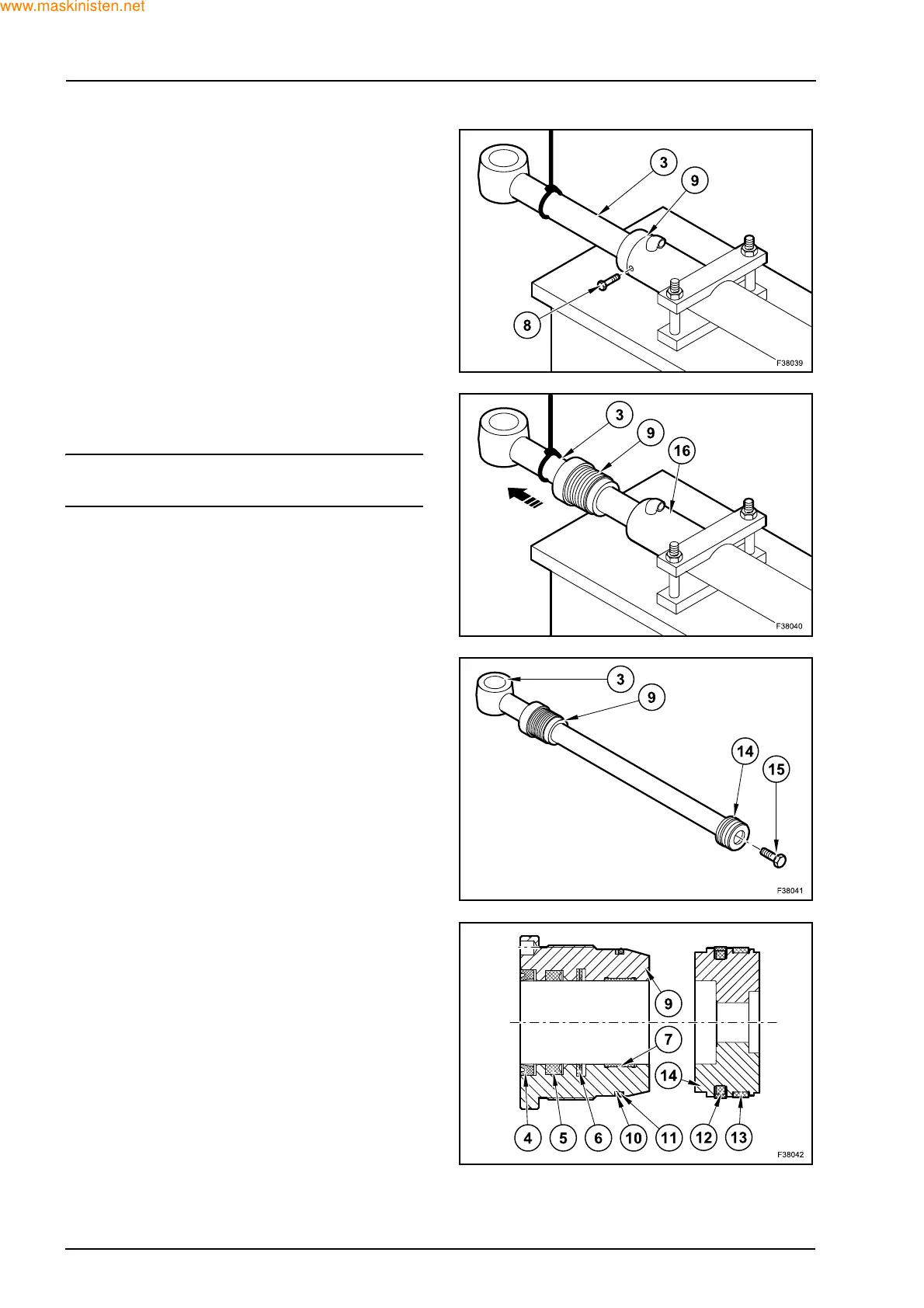 www.maskinisten.net

3
9
8
F38039

3
9
16
F38040

3
9
14
15
F38041

9
7
14
4
5
6
10
11
12
13
F38042