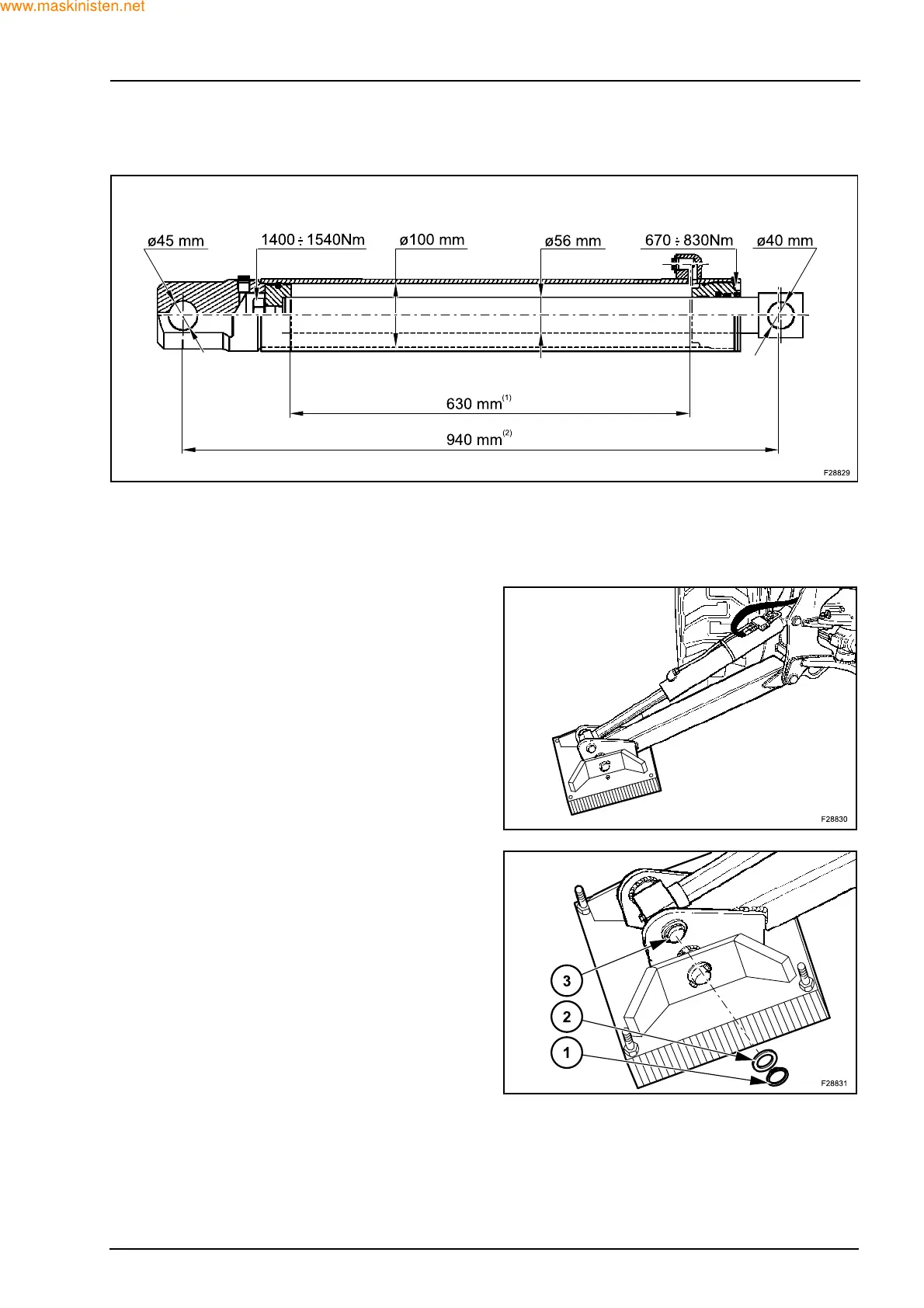 www.maskinisten.net

ø45 mm
1400 ÷ 1540Nm
ø100 mm
ø56 mm
670 ÷ 830Nm
ø40 mm
630 mm$^{(1)}$
940 mm$^{(2)}$
F28829

F28830

3
2
1
F28831