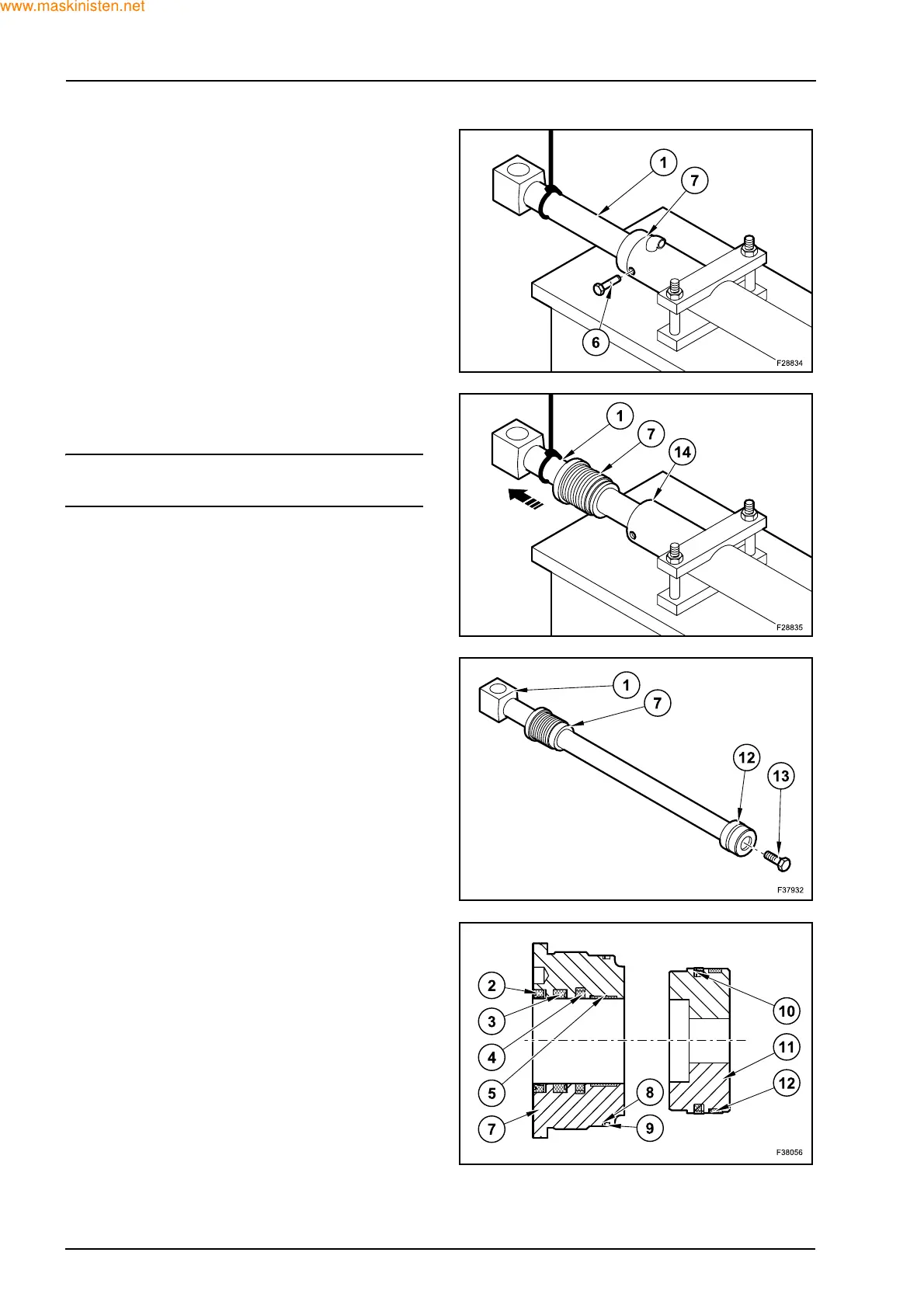 www.maskinisten.net

1
7
6
F28834

1
7
14
F28835

1
7
12
13
F37932

2
3
4
5
7
8
9
10
11
12
F38056