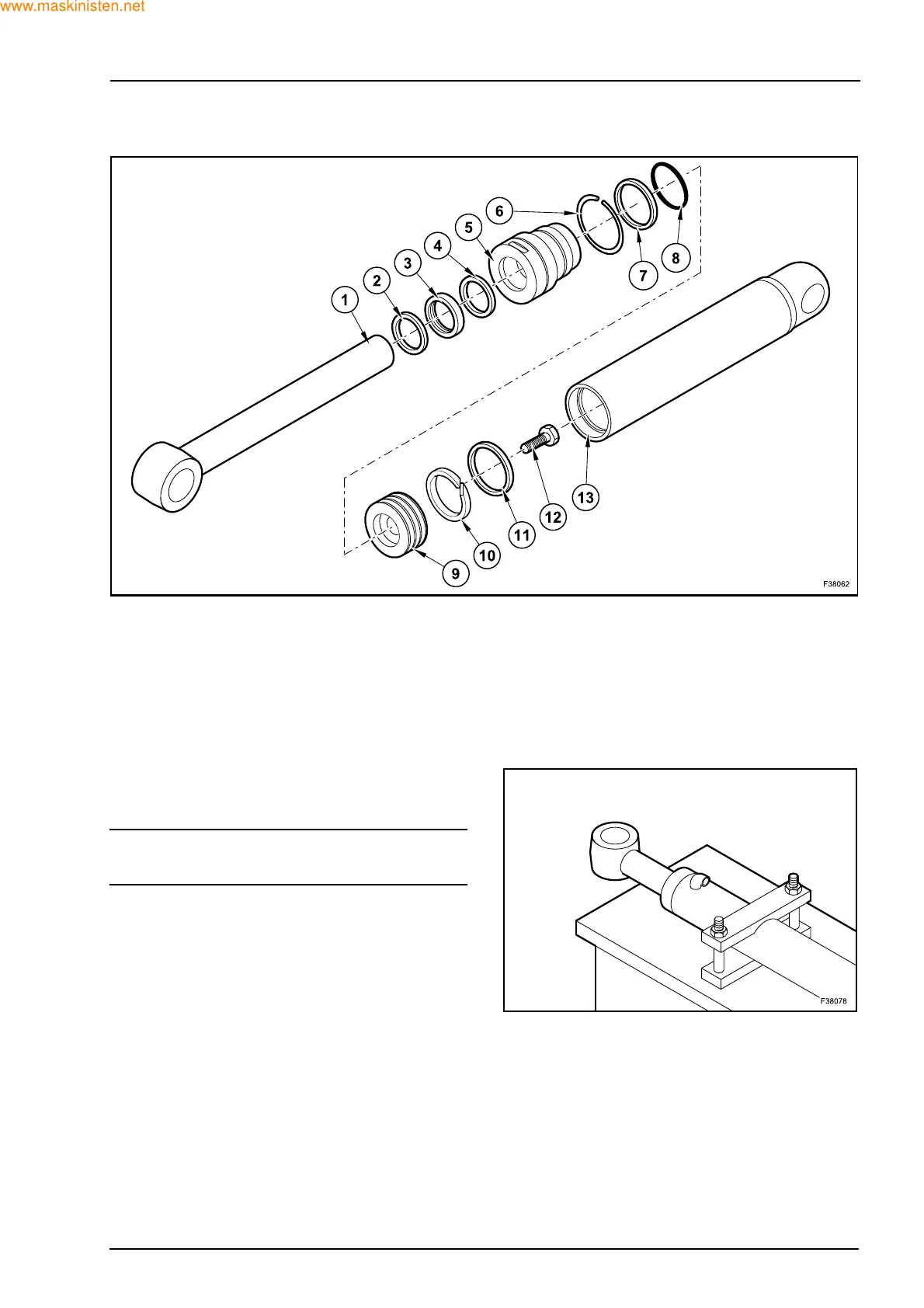 www.maskinisten.net

1
2
3
4
5
6
7
8
9
10
11
12
13
F38062

F38078