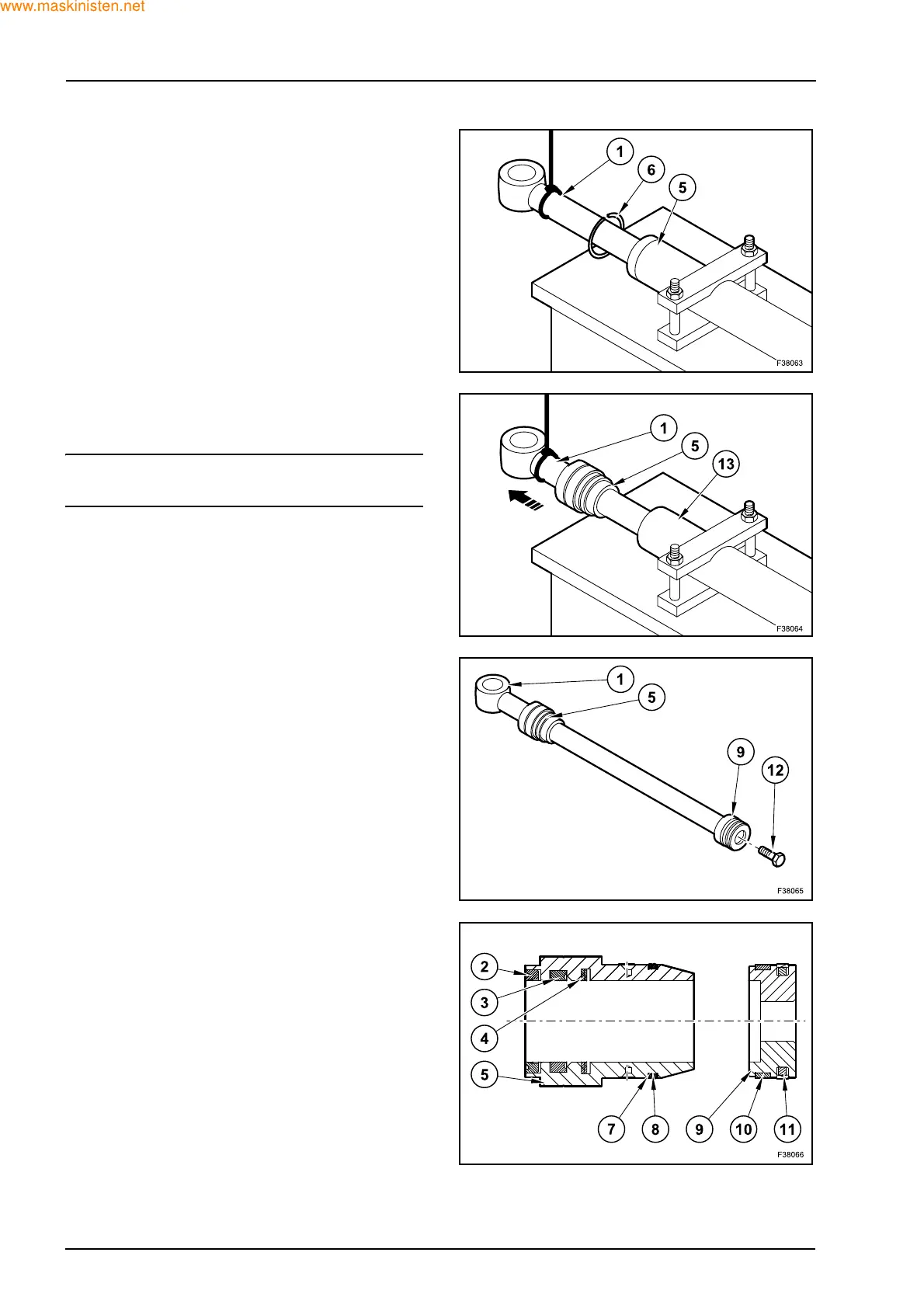 www.maskinisten.net

1
6
5
F38063

1
5
13
F38064

1
5
9
12
F38065

2
3
4
5
7
8
9
10
11
F38066