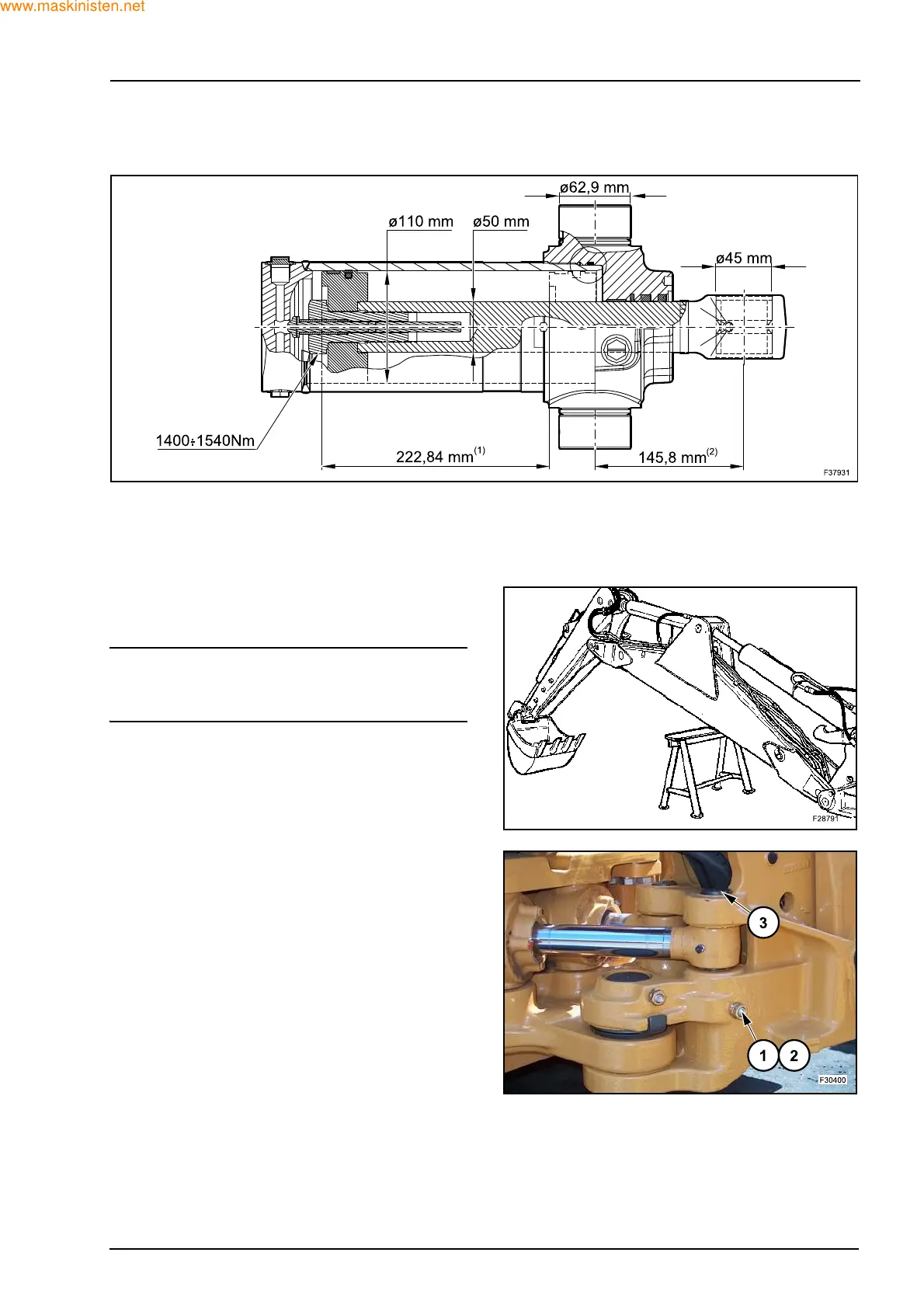 www.maskinisten.net

ø62,9 mm
ø110 mm
ø50 mm
ø45 mm
1400÷1540Nm
222,84 mm$^{(1)}$
145,8 mm$^{(2)}$
F37931

F28791

3
1
2
F30400