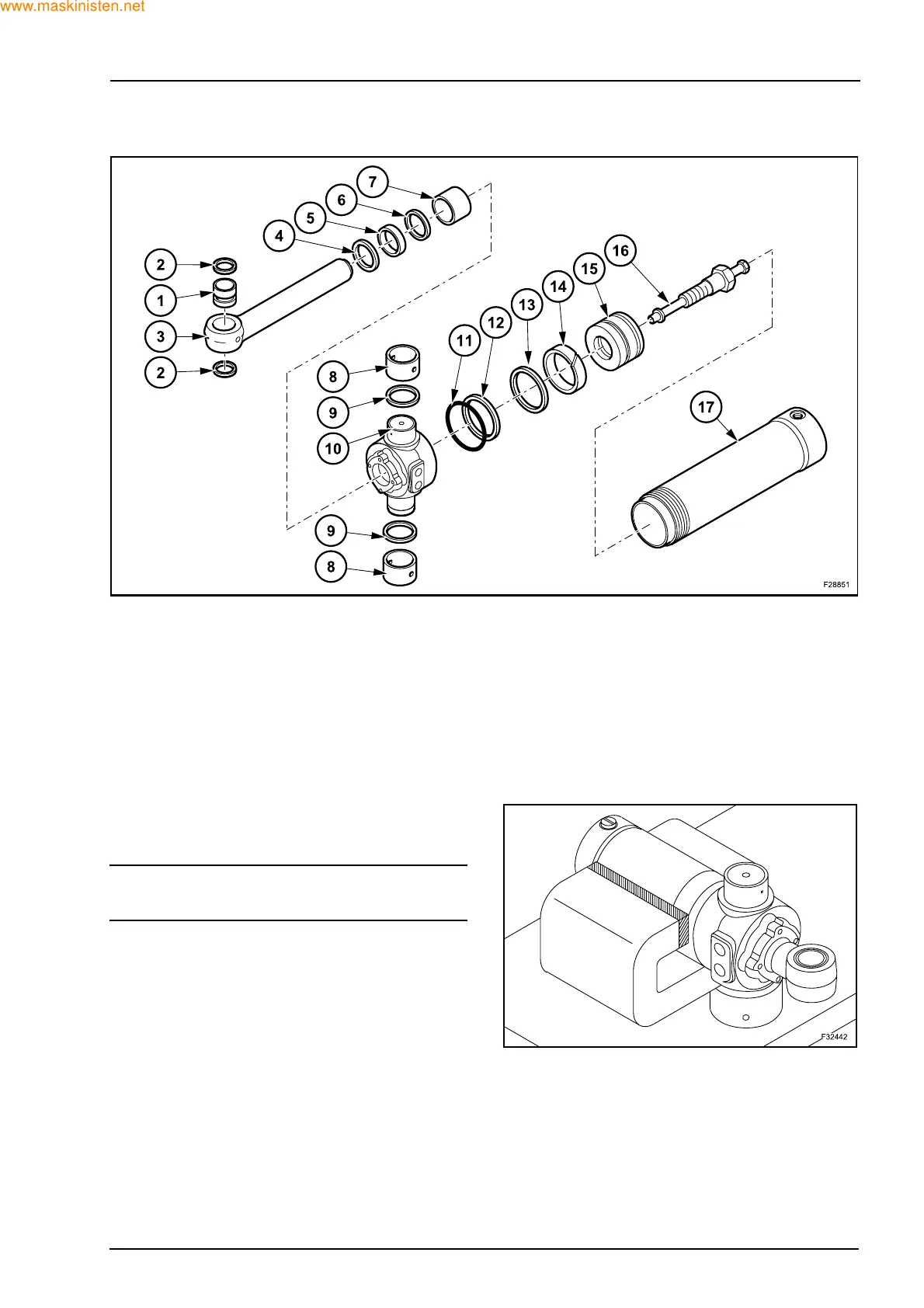 www.maskinisten.net

7
6
5
4
2
1
3
2
16
15
14
13
12
11
8
9
10
9
8
17
F28851

F32442