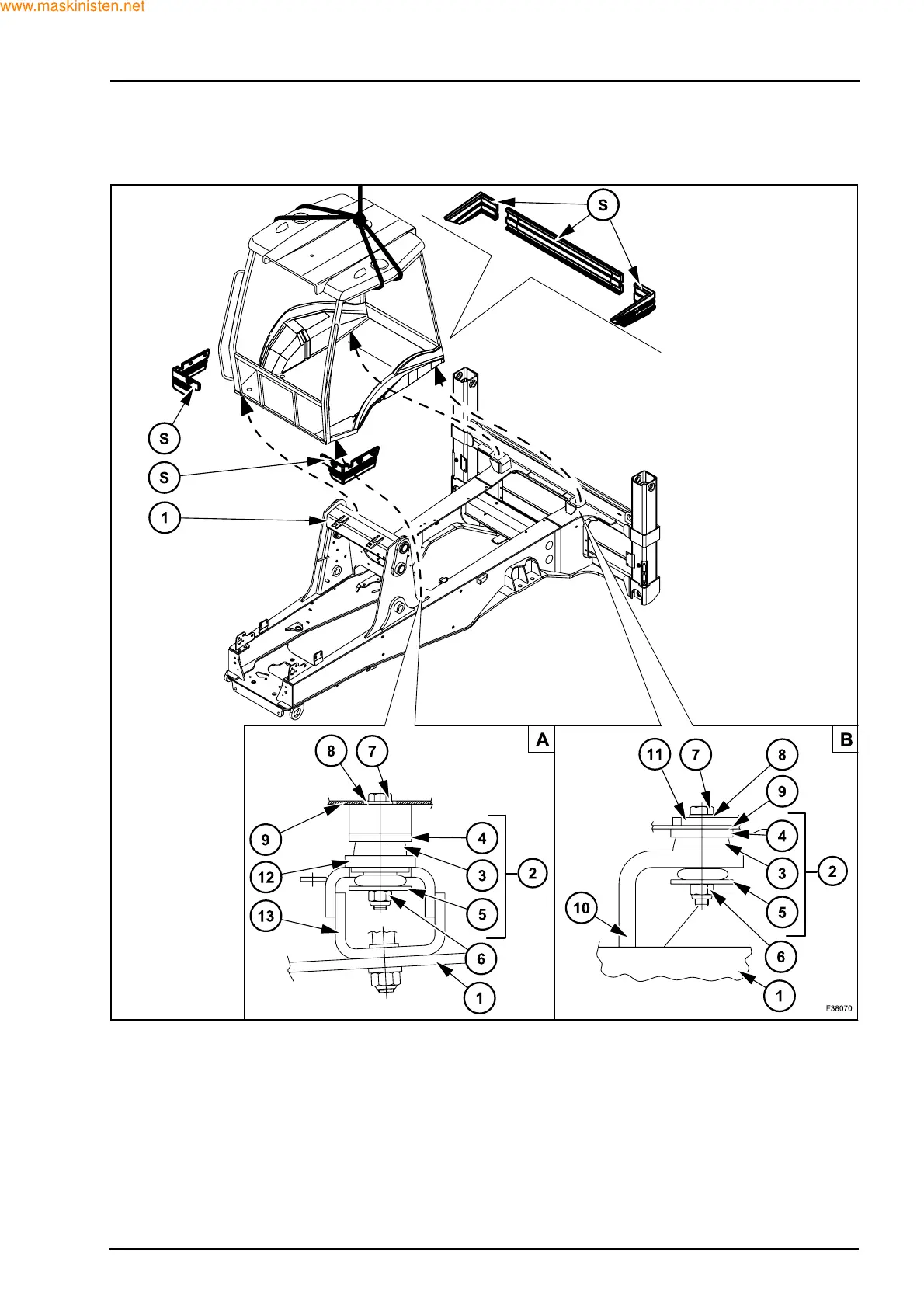 www.maskinisten.net

S
S
S
1

A
8 7
9
4
12
3
2
13
5
6
1

B
11 7 8
9
4
3
2
10
5
6
1
F38070