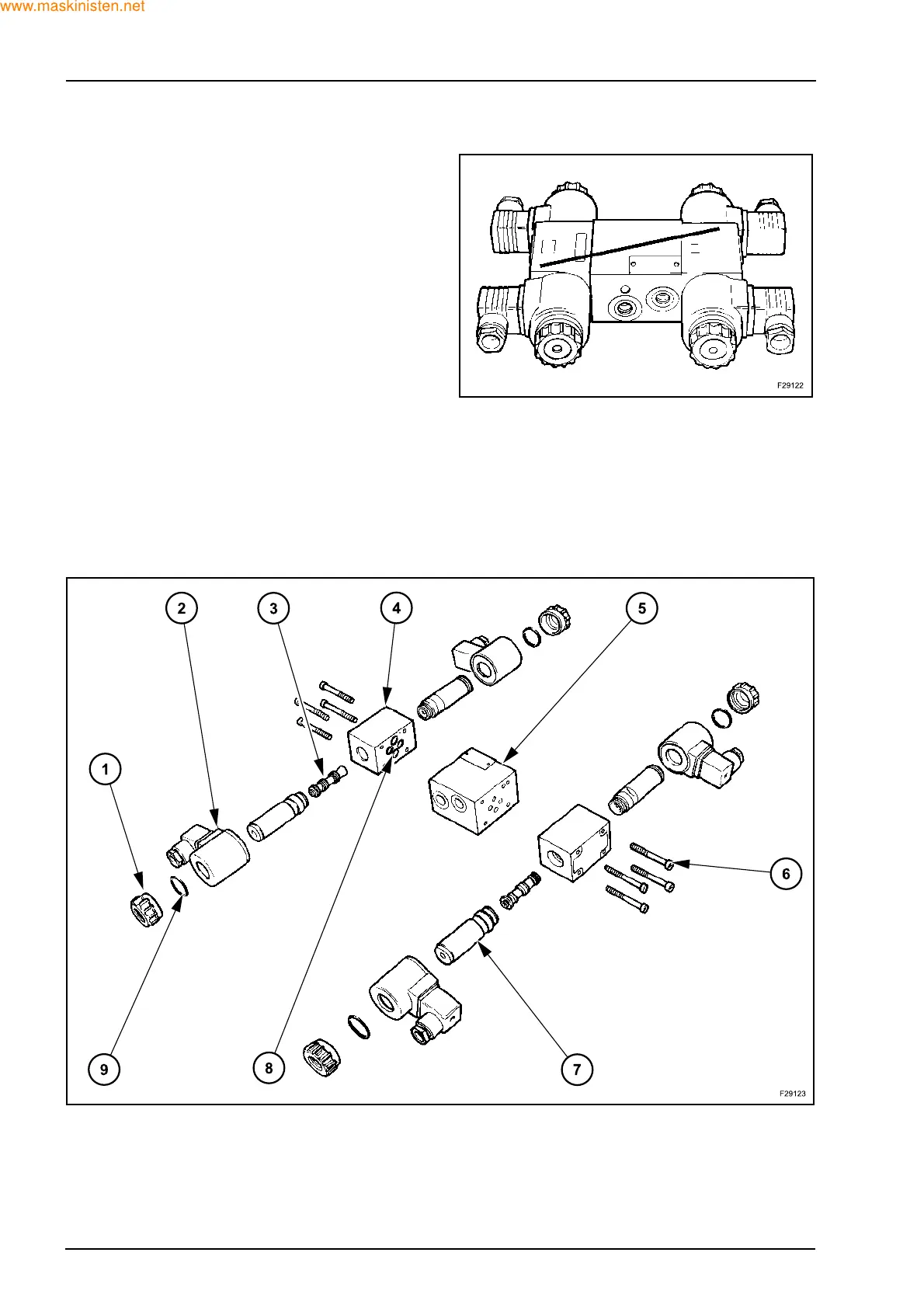 www.maskinisten.net

F29122

2
3
4
5
1
6
9
8
7
F29123