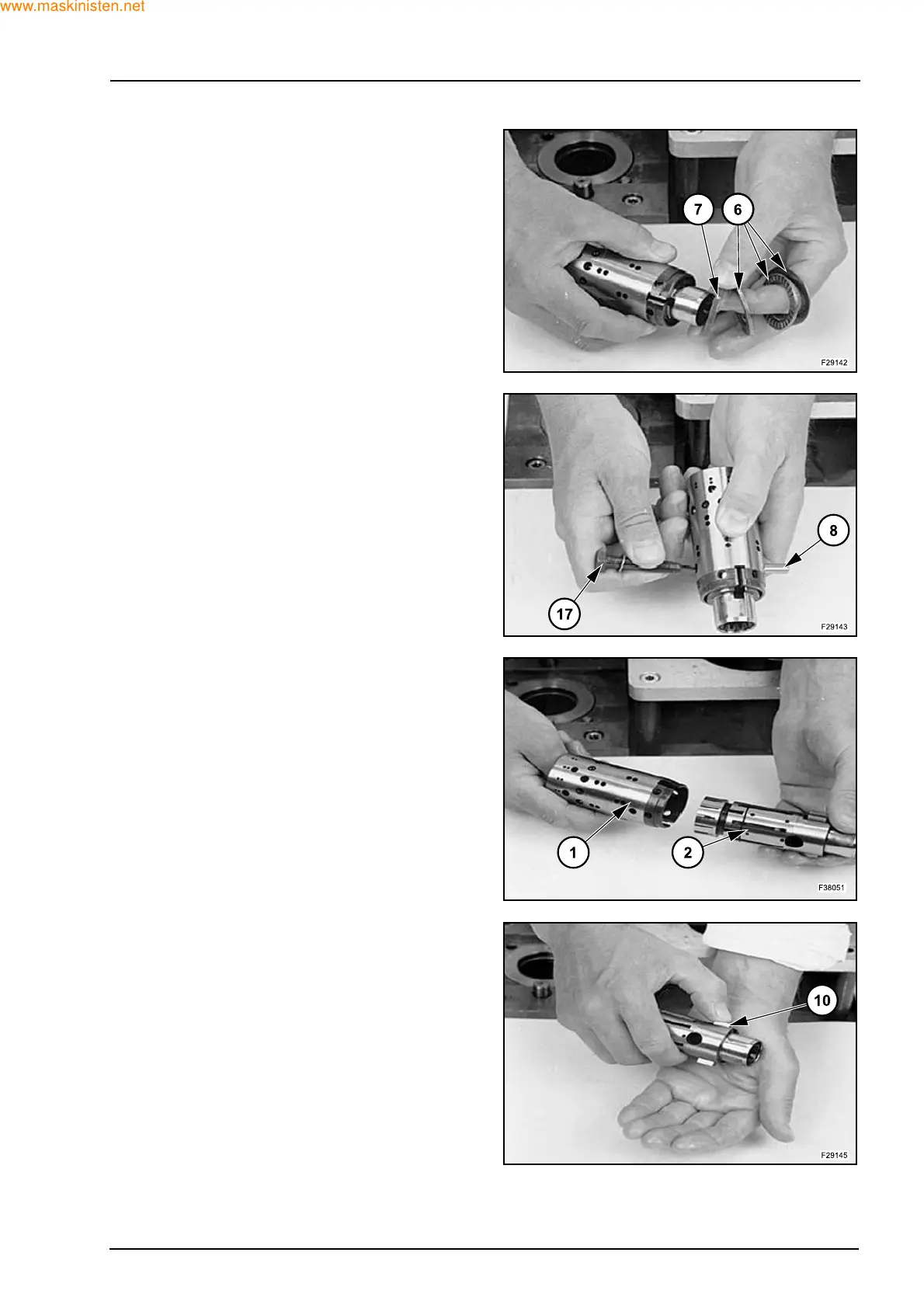 www.maskinisten.net

7
6
F29142

8
17
F29143

1
2
F38051

10
F29145