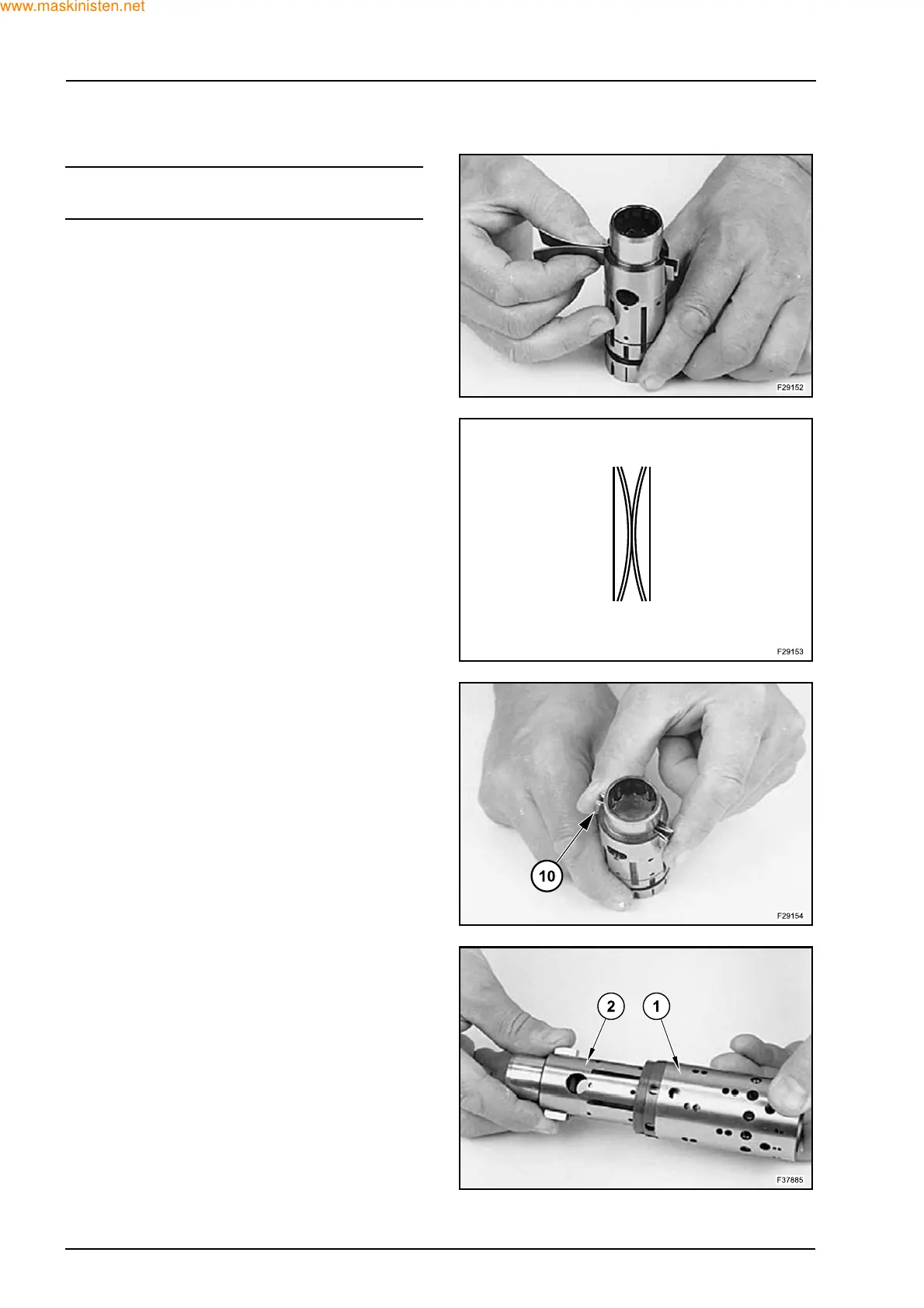 www.maskinisten.net

F29152

F29153

10

F29154

2

1

F37885