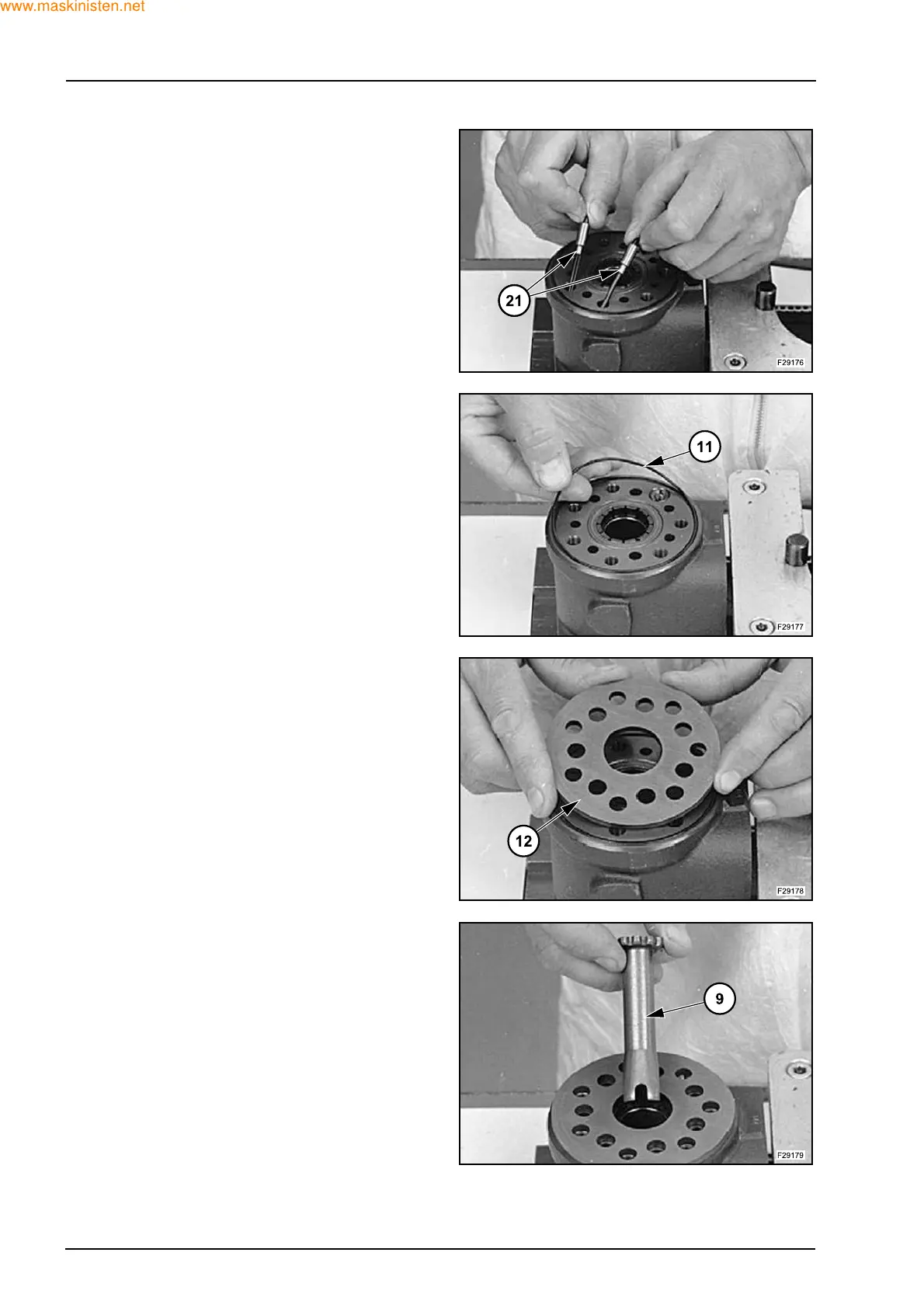 www.maskinisten.net

21

F29176

11

F29177

12

F29178

9

F29179