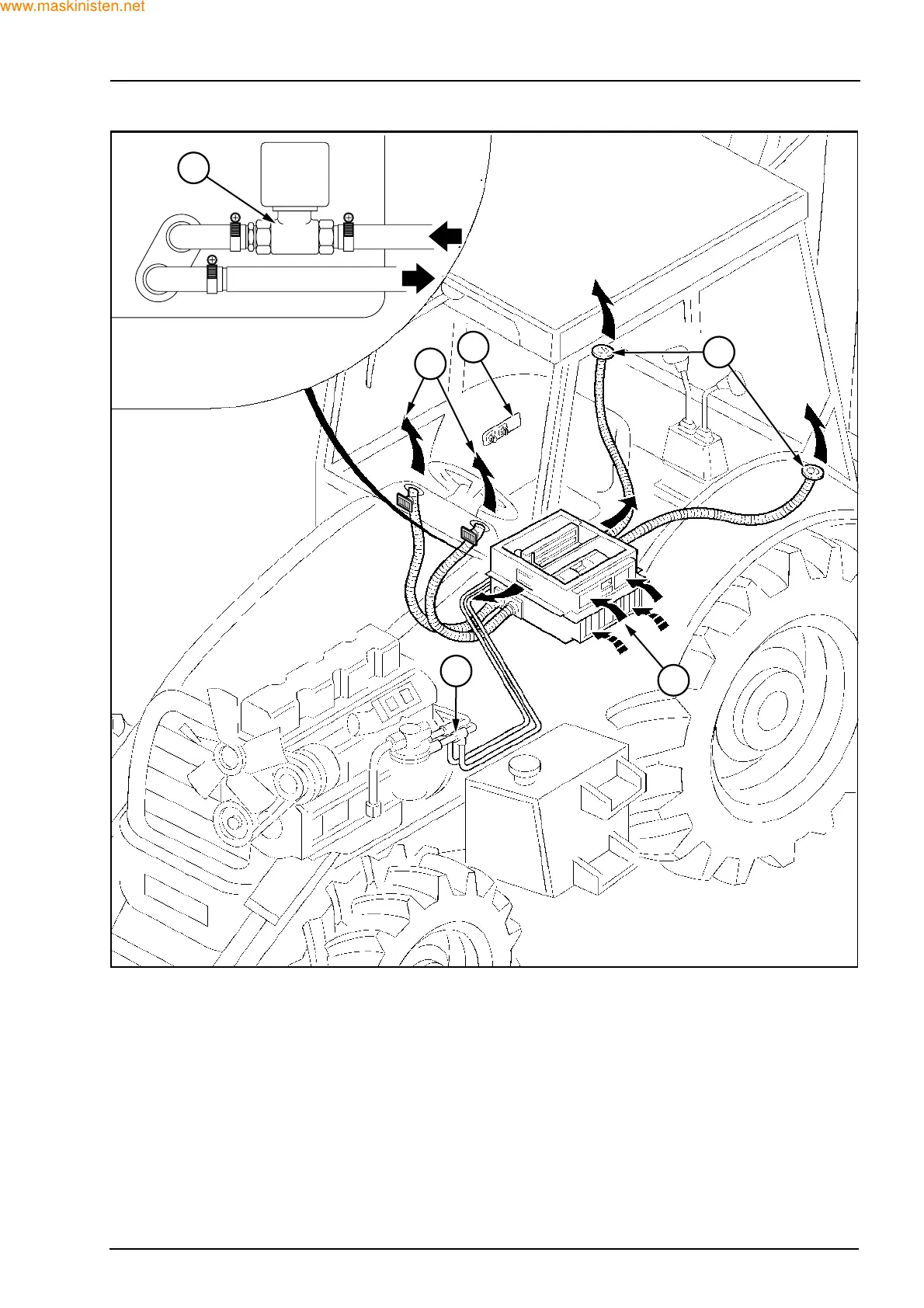 www.maskinisten.net