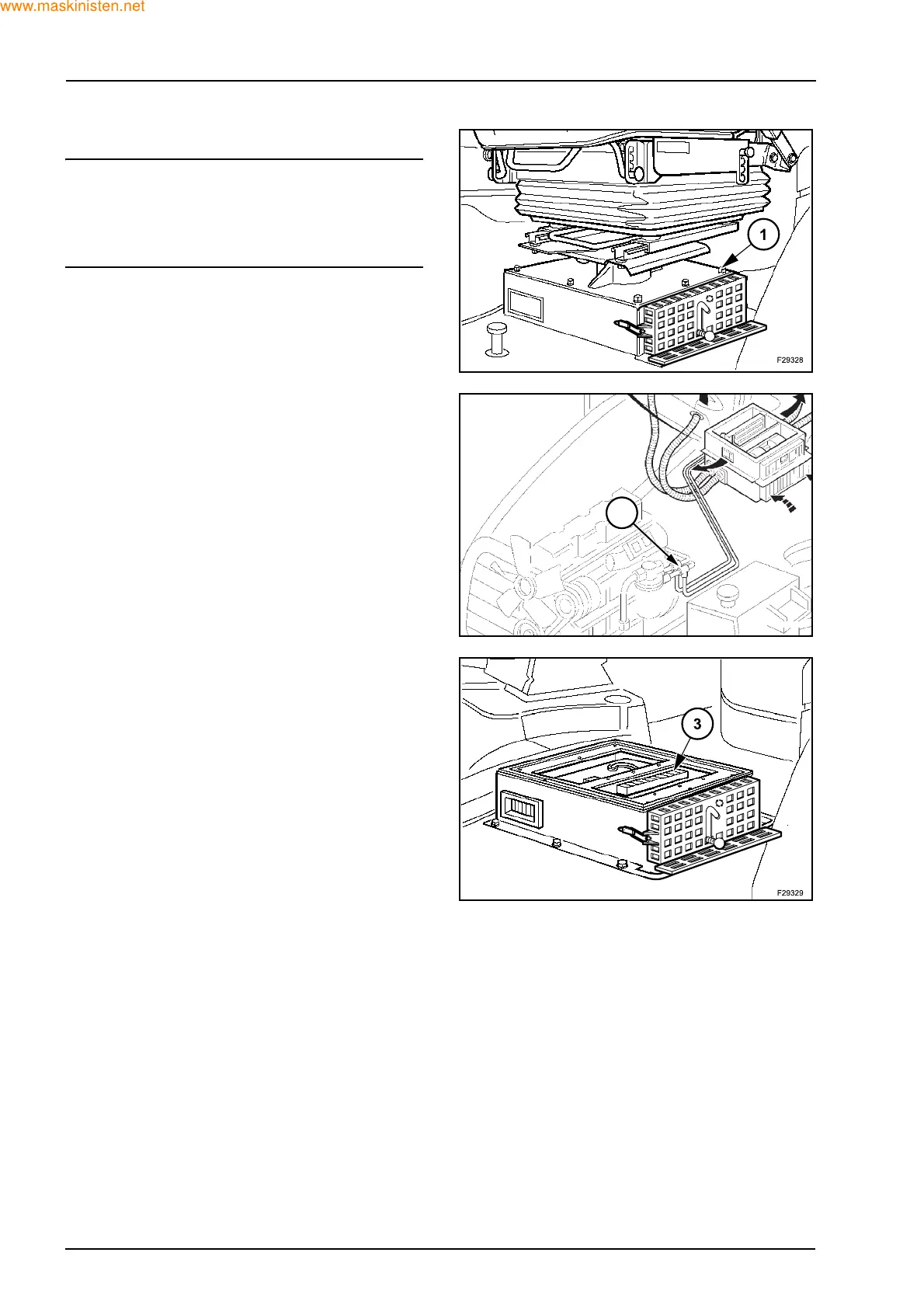 www.maskinisten.net

1

F29328

3

F29329