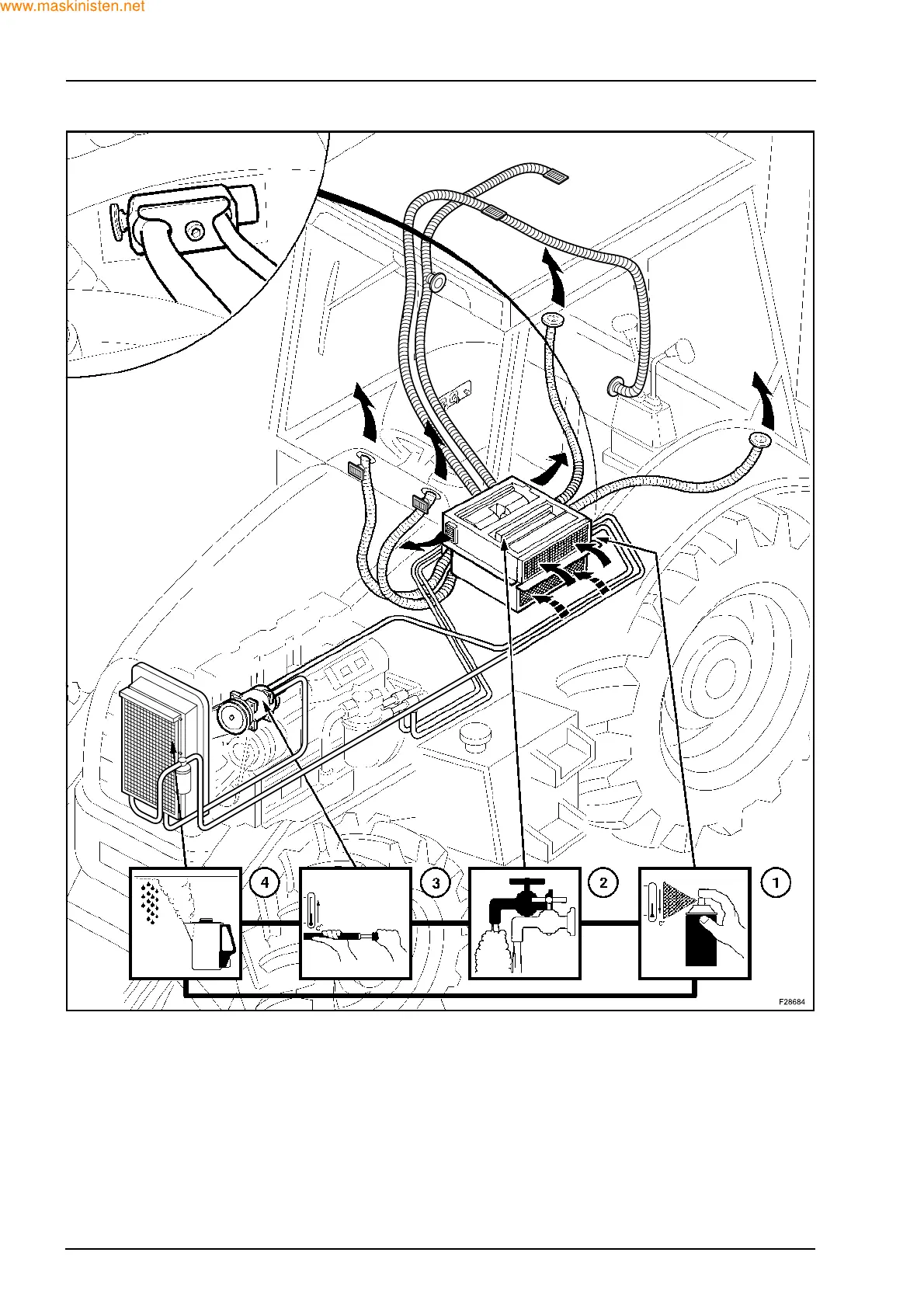 www.maskinisten.net

4

3

2

1

F28684