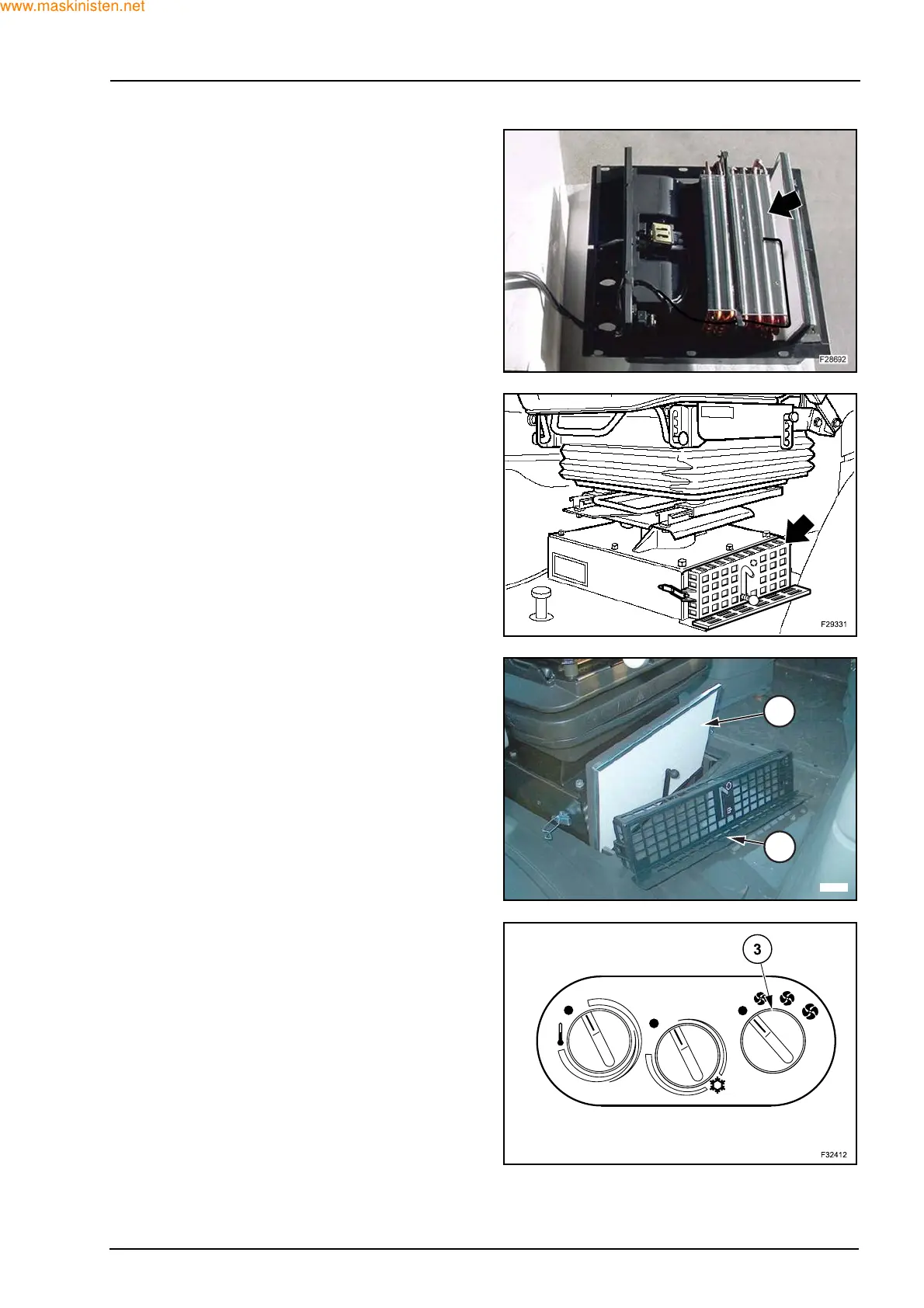 www.maskinisten.net

F28692

F29331

3

F32412