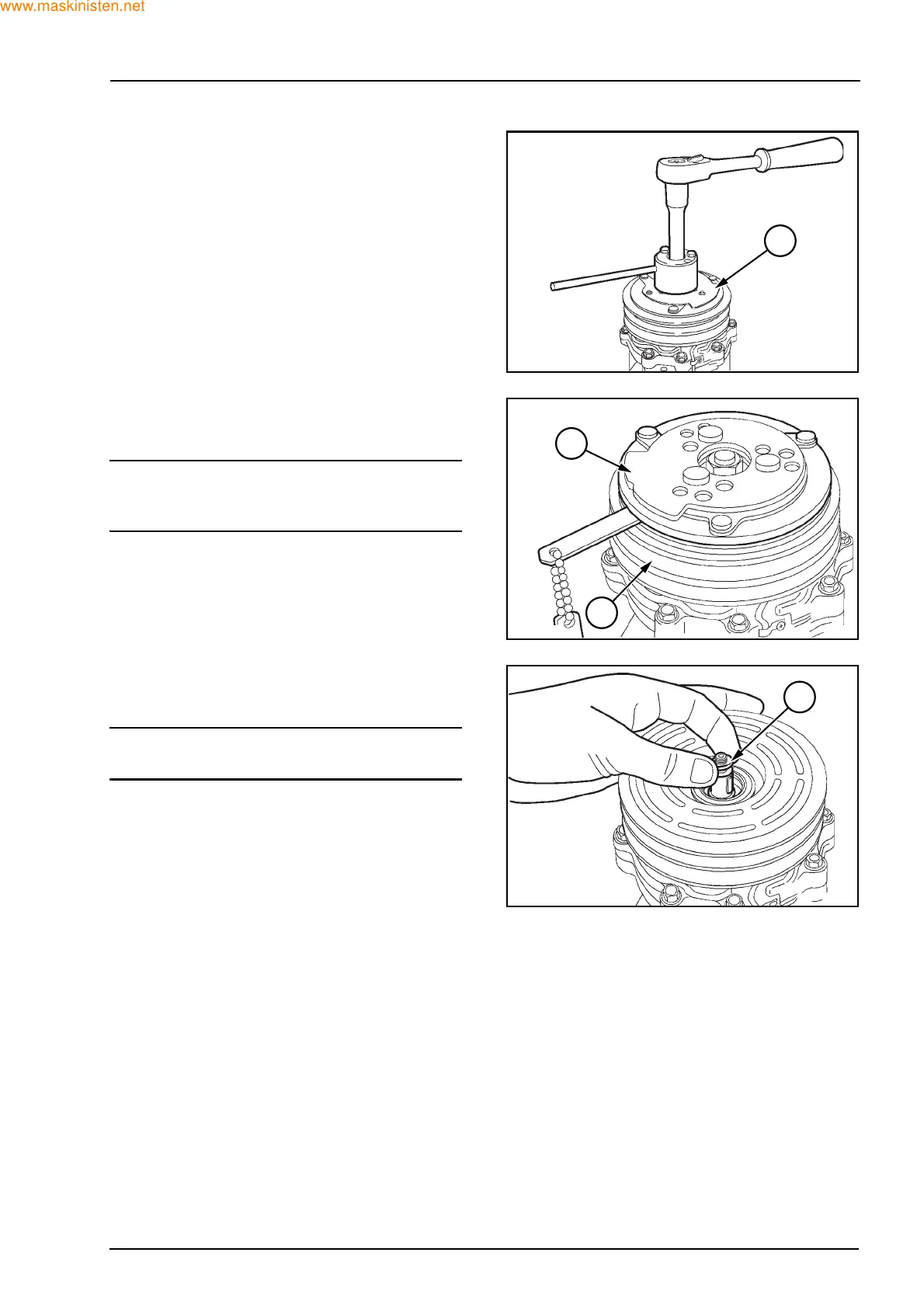 www.maskinisten.net