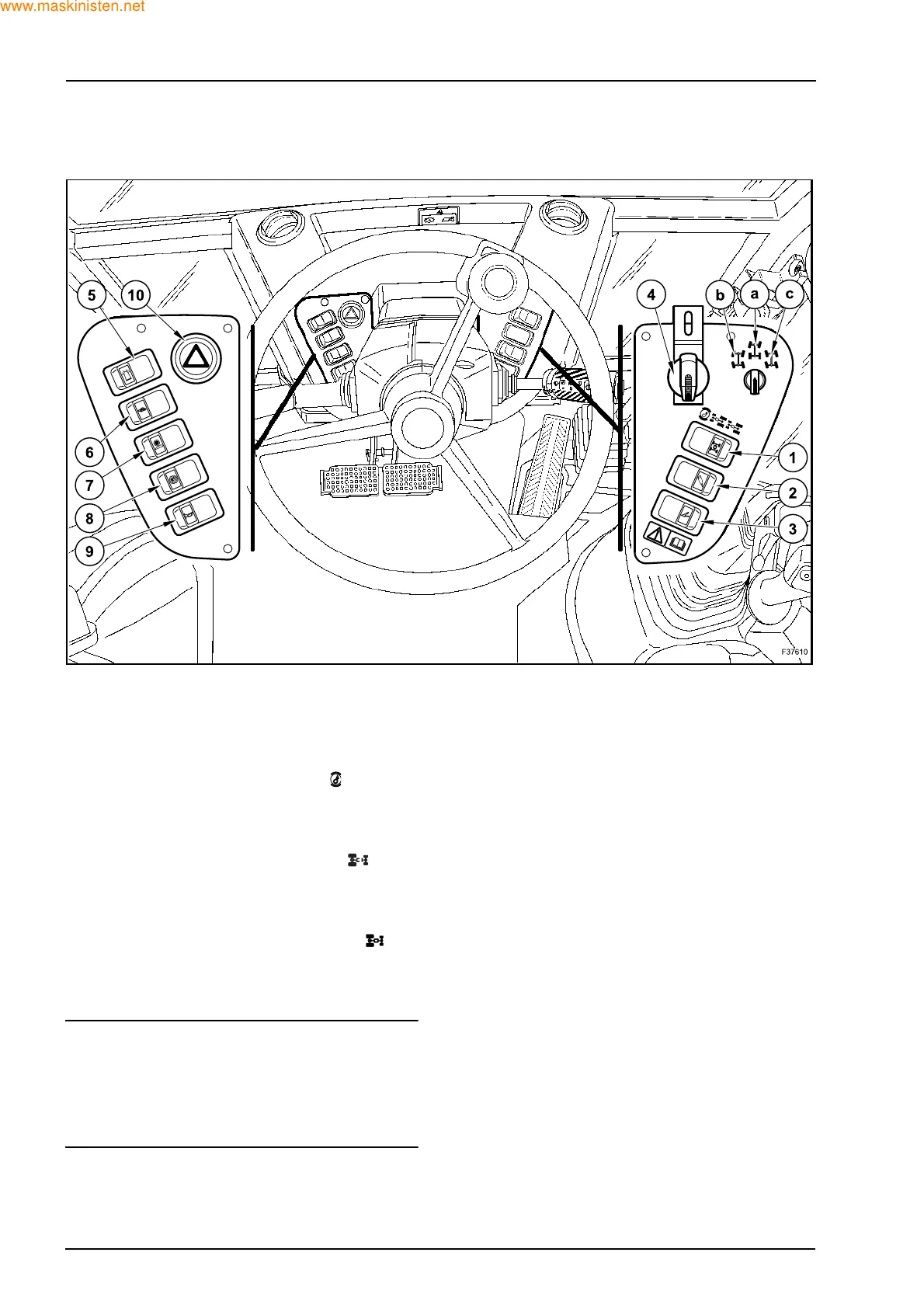 www.maskinisten.net

5
10
6
7
8
9
4
b
a
c
1
2
3
F37610