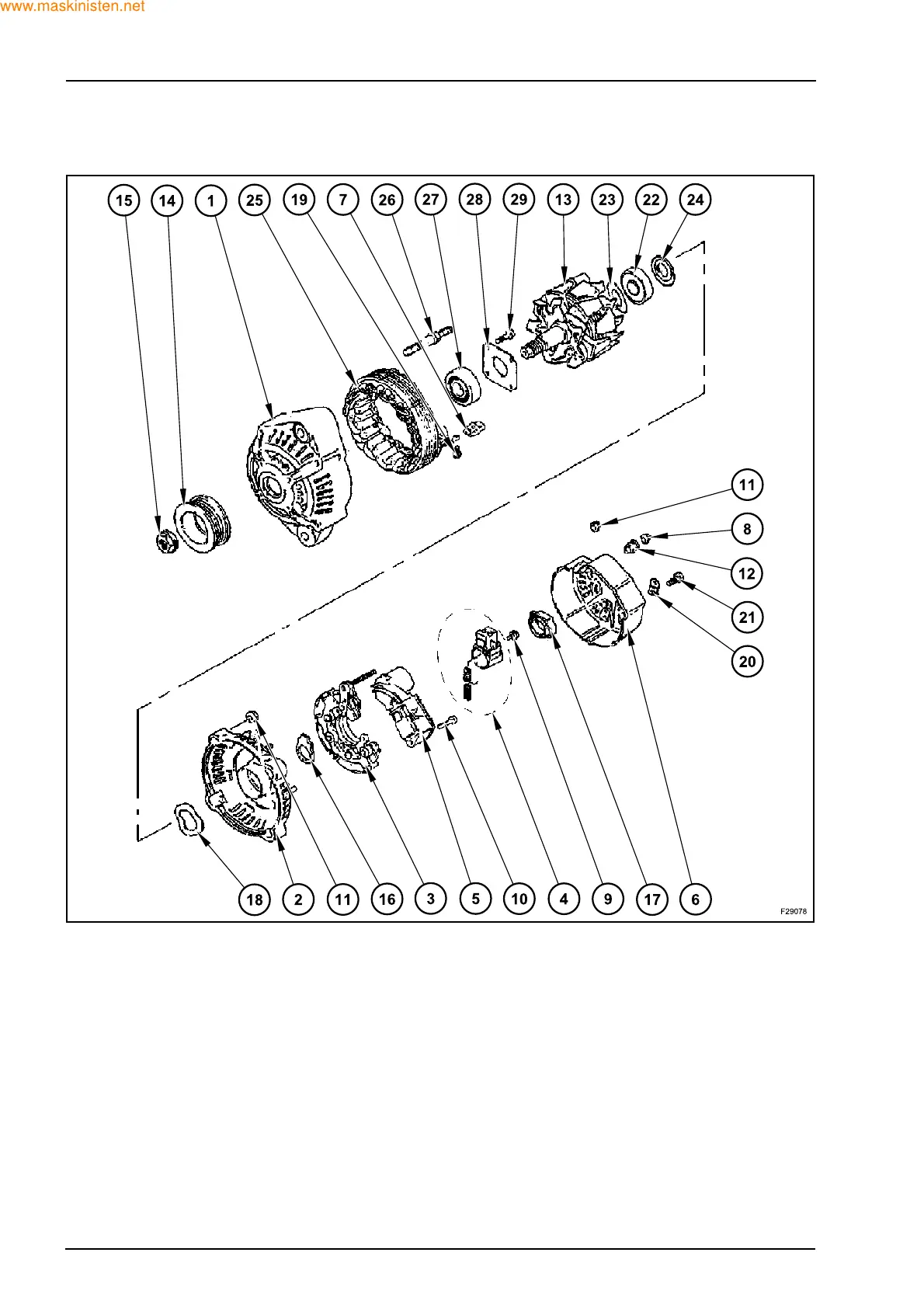 www.maskinisten.net

15 14 1 25 19 7 26 27 28 29 13 23 22 24

11
8
12
21
20

18 2 11 16 3 5 10 4 9 17 6

F29078