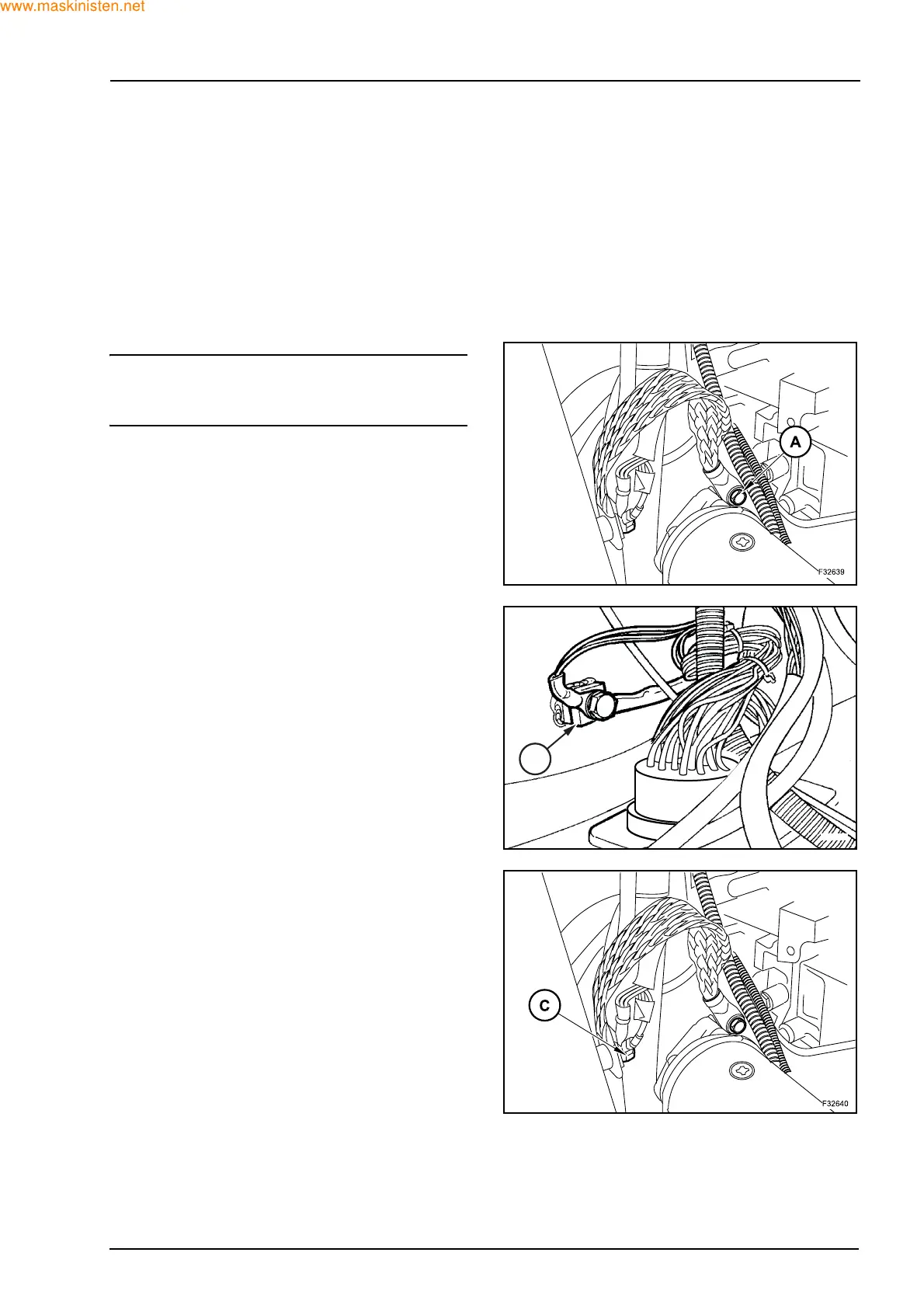 www.maskinisten.net

A

F32639

C

F32640