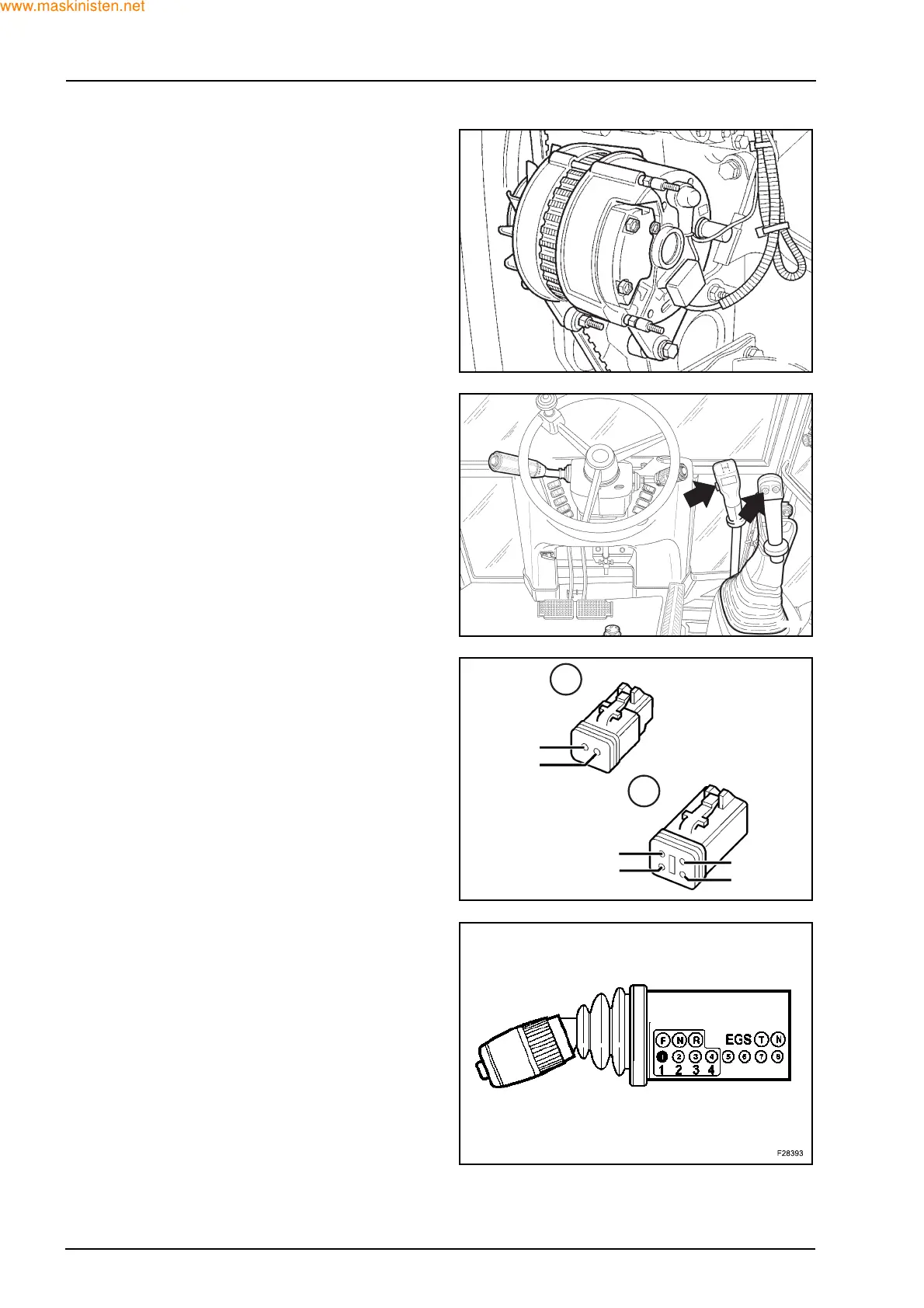 www.maskinisten.net

F N R EGS T N
1 2 3 4 5 6 7 8
1 2 3 4

F28393