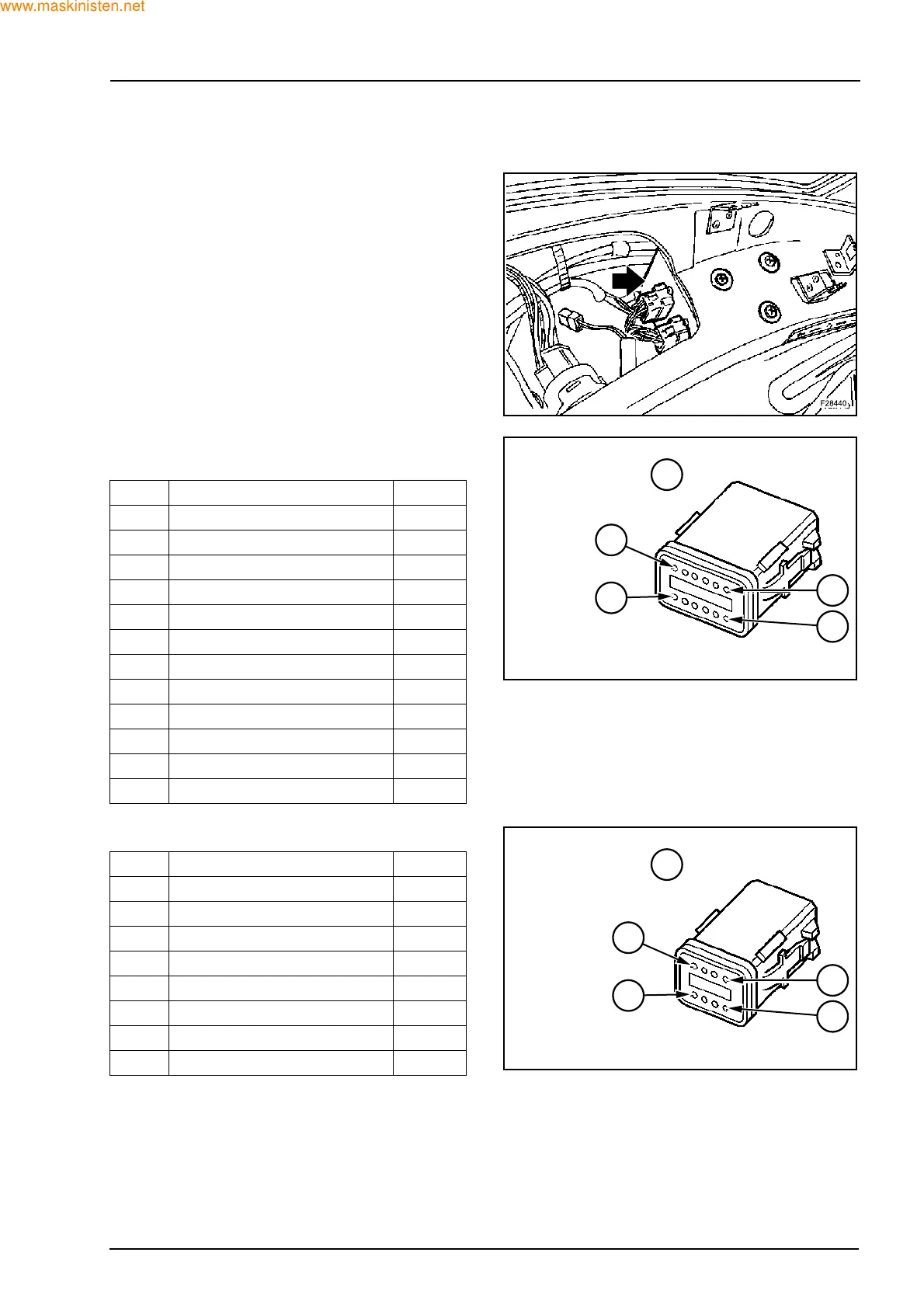 www.maskinisten.net

F28440