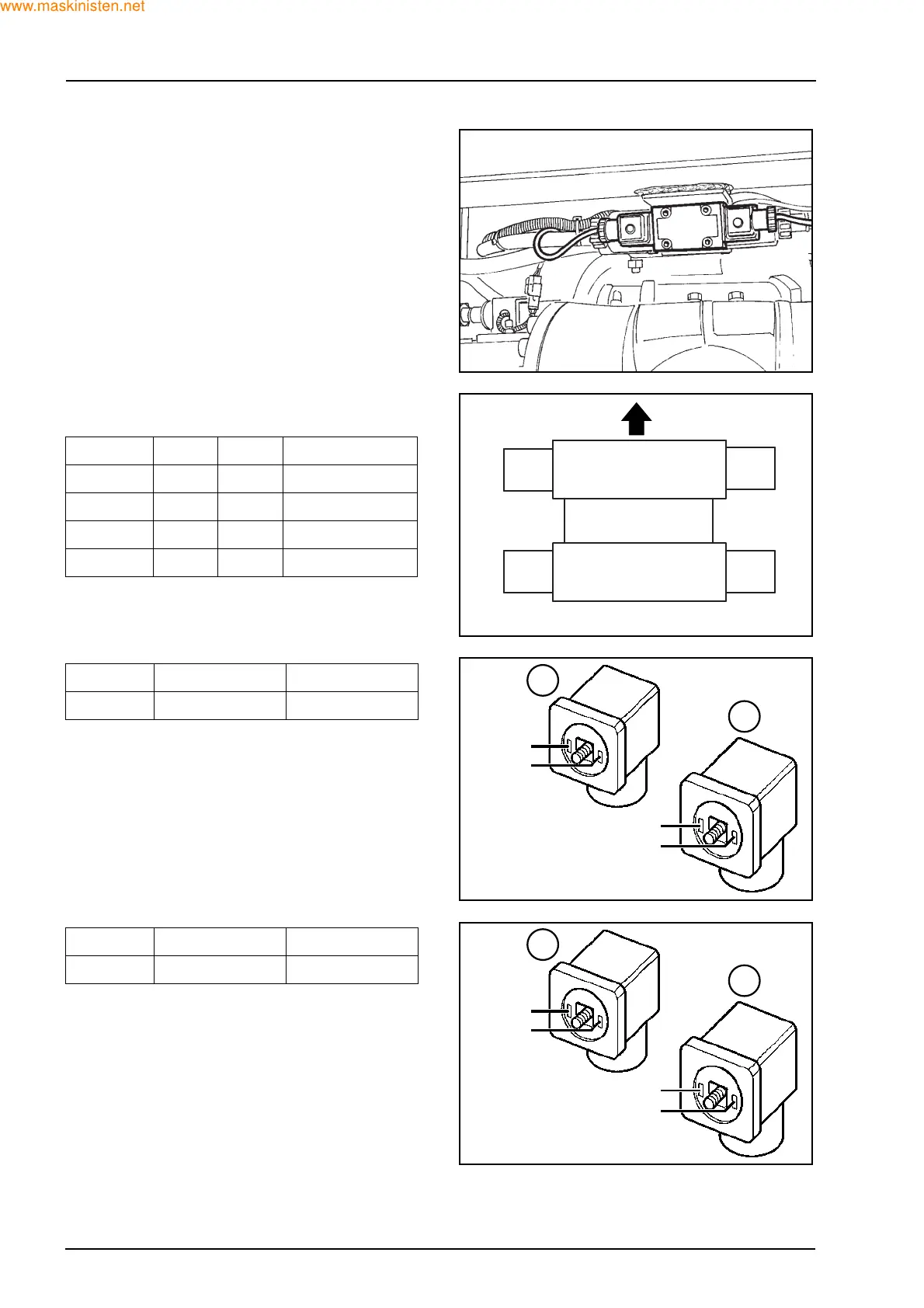 www.maskinisten.net