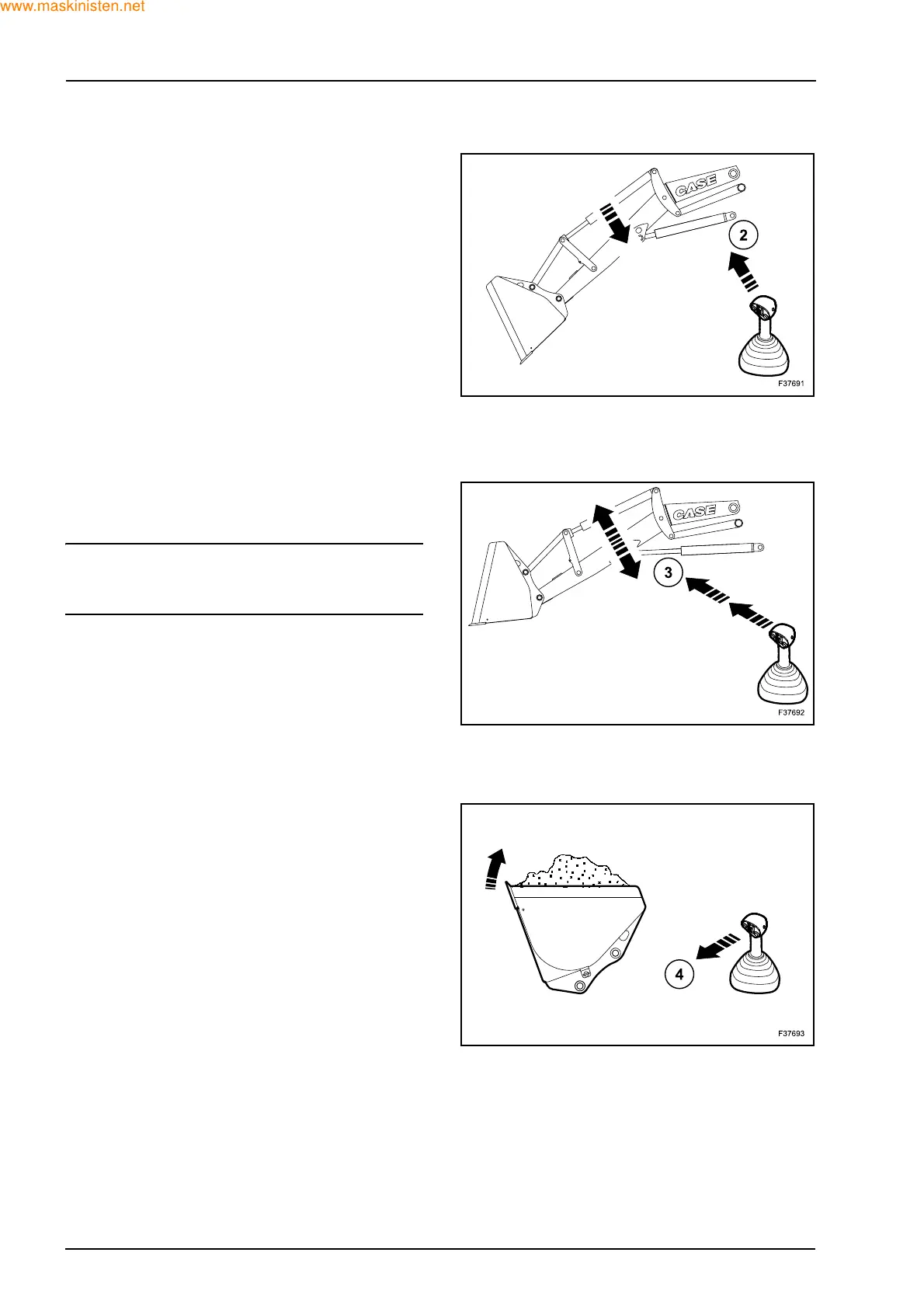 www.maskinisten.net

CASE

2

F37691

CASE

3

F37692

4

F37693