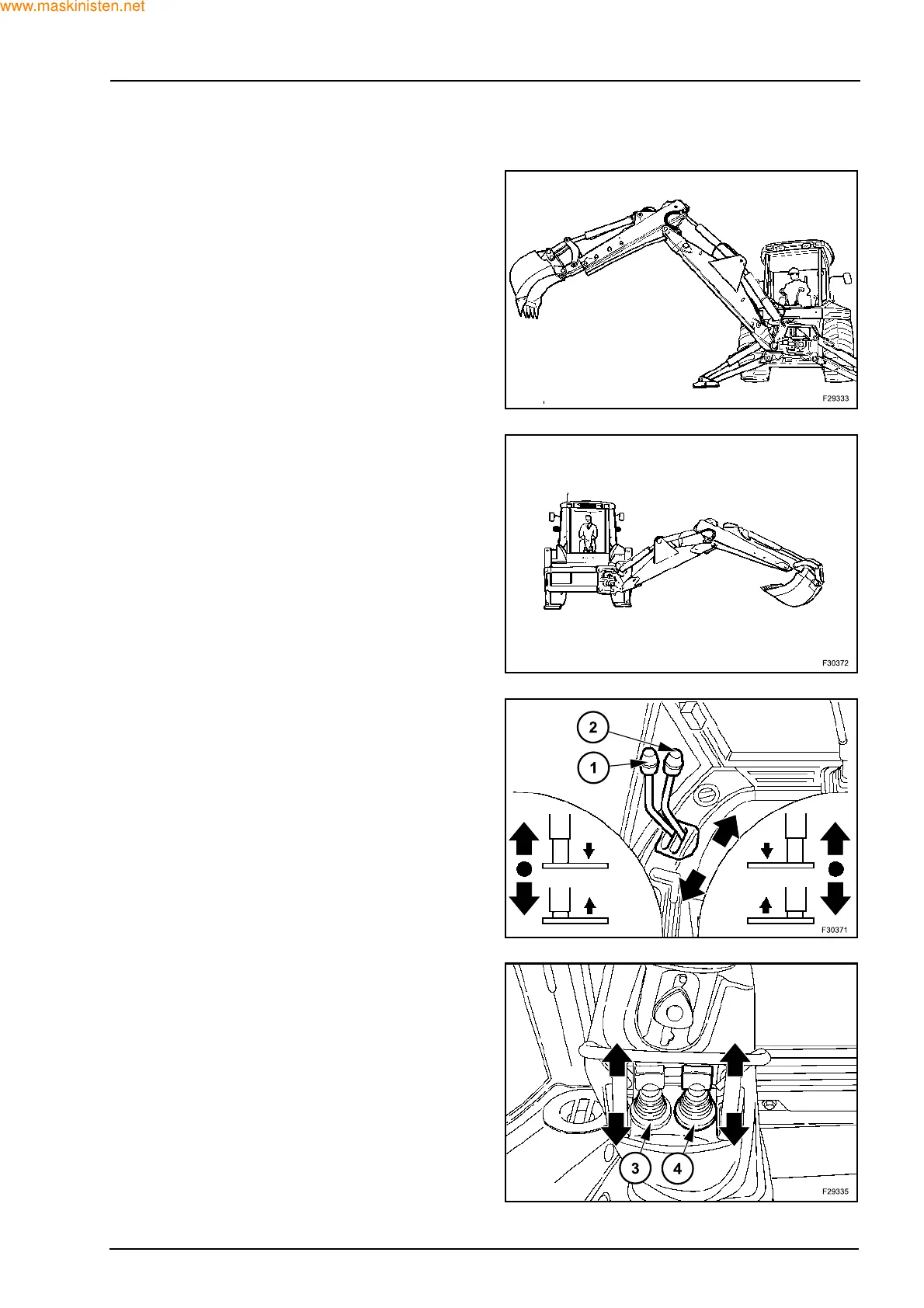 www.maskinisten.net

F29333

F30372

2
1

F30371

3
4

F29335