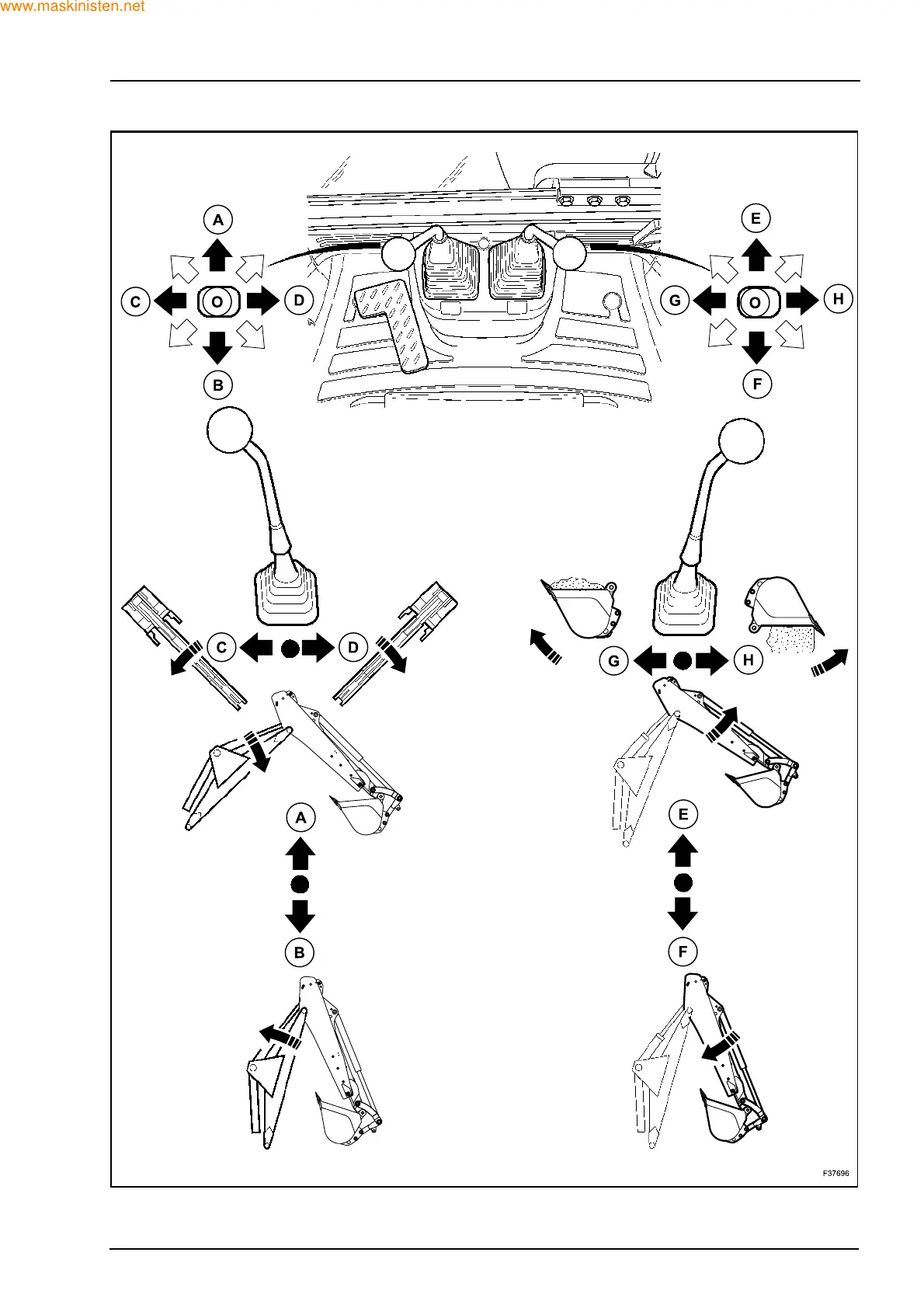 www.maskinisten.net

A
C O D
B

E
G O H
F

C D

G H

A

B

E

F

F37696