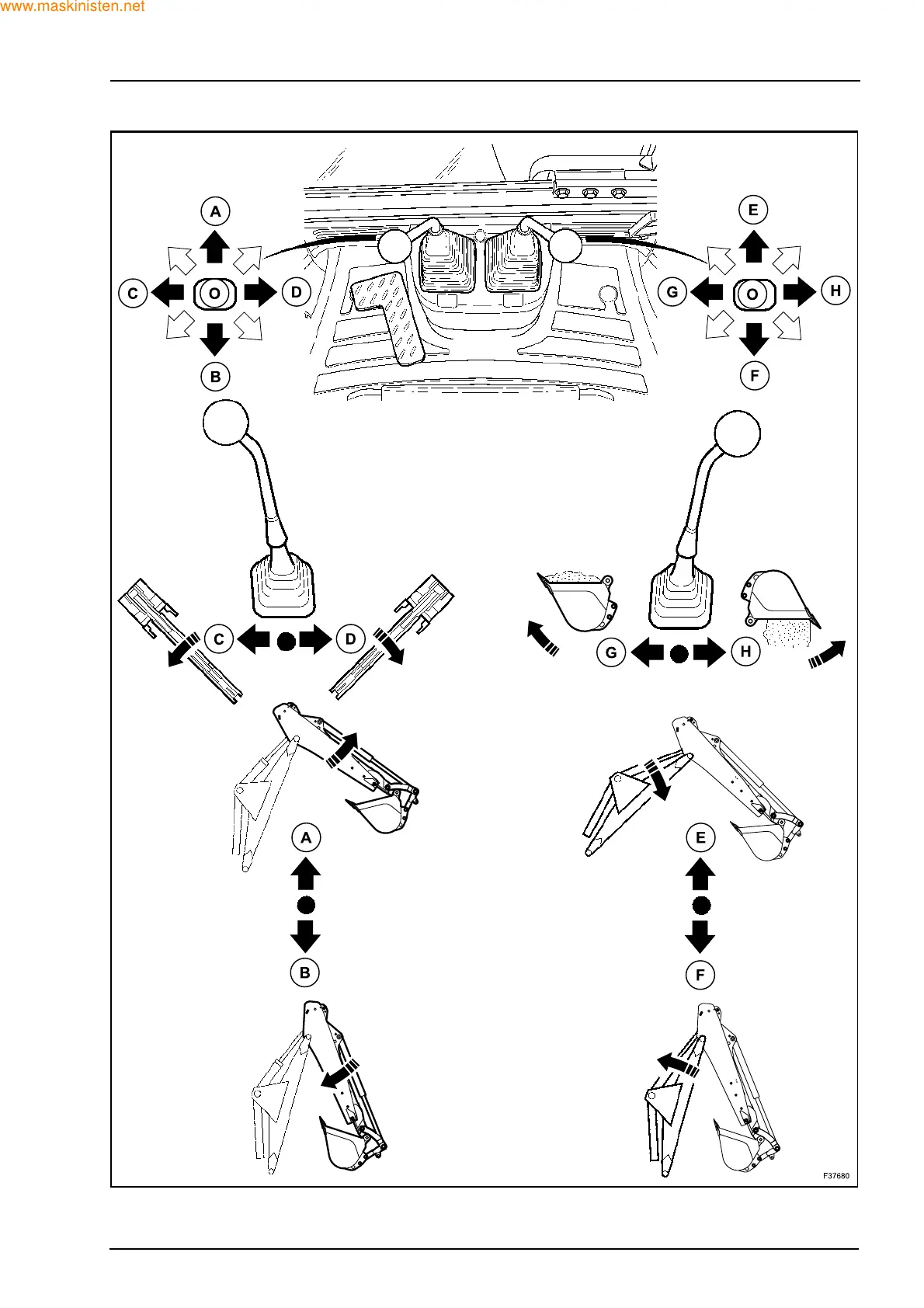 www.maskinisten.net

A

C O D

B

E

G O H

F

C D

G H

A

B

E

F

F37680